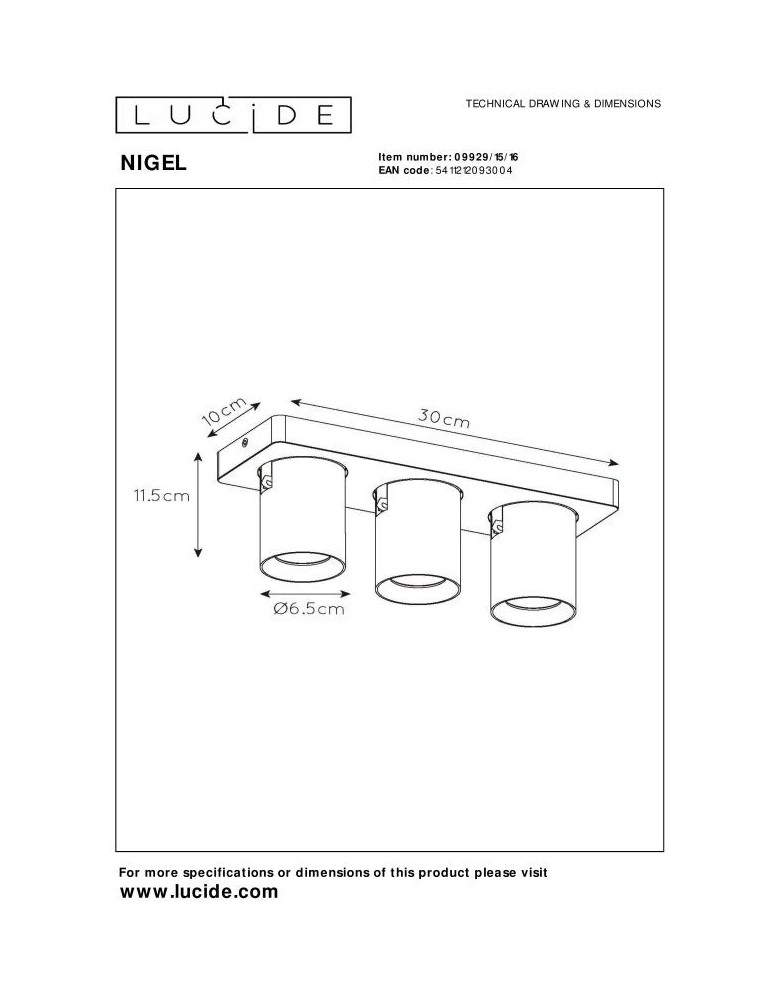 LUCIDE

TECHNICAL DRAWING & DIMENSIONS

NIGEL

Item number: 09929/15/16
EAN code: 5411212093004

10cm

30cm

11.5cm

Ø6.5cm

For more specifications or dimensions of this product please visit
www.lucide.com