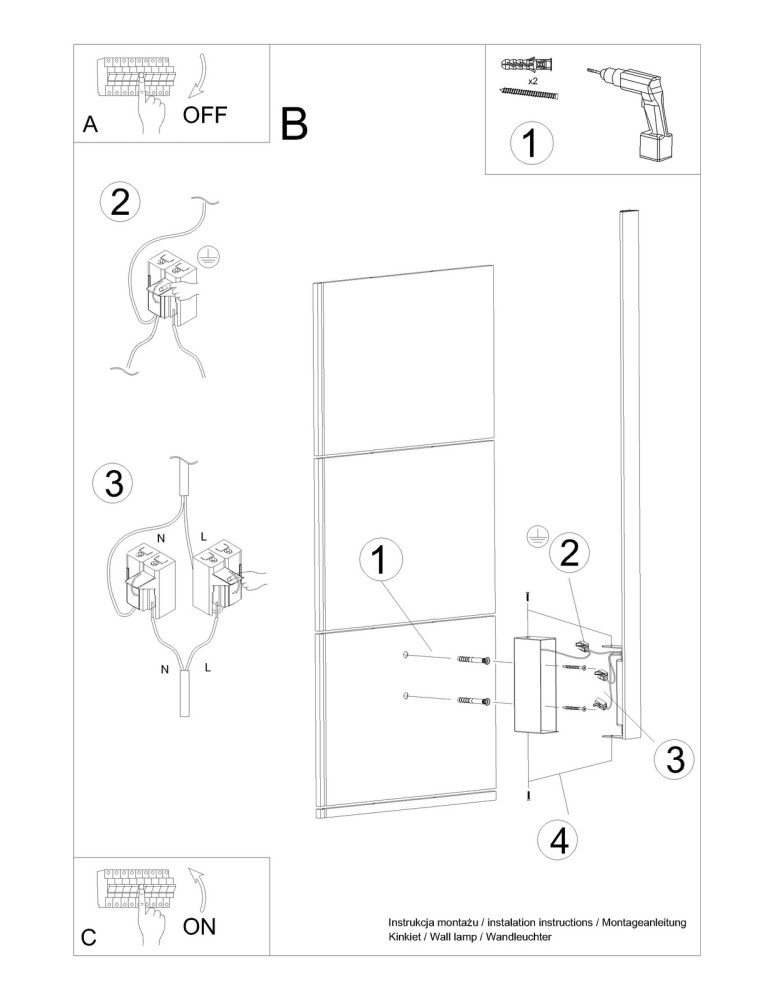 A OFF

B

x2

1

2

3

N L

N L

1

2

3

4

C ON

Instrukcja montażu / instalation instructions / Montageanleitung
Kinkiet / Wall lamp / Wandleuchter