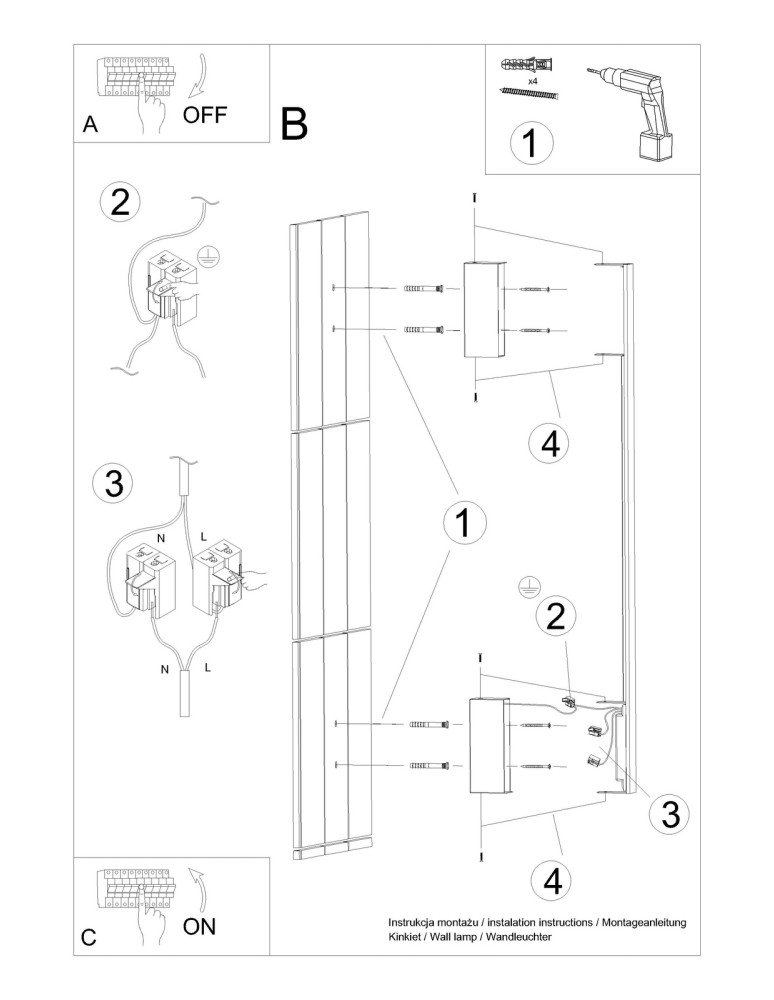 A
OFF

B

x4
1

2

3
N
L
N
L

4
1
2
3
4

C
ON

Instrukcja montażu / instalation instructions / Montageanleitung
Kinkiet / Wall lamp / Wandleuchter