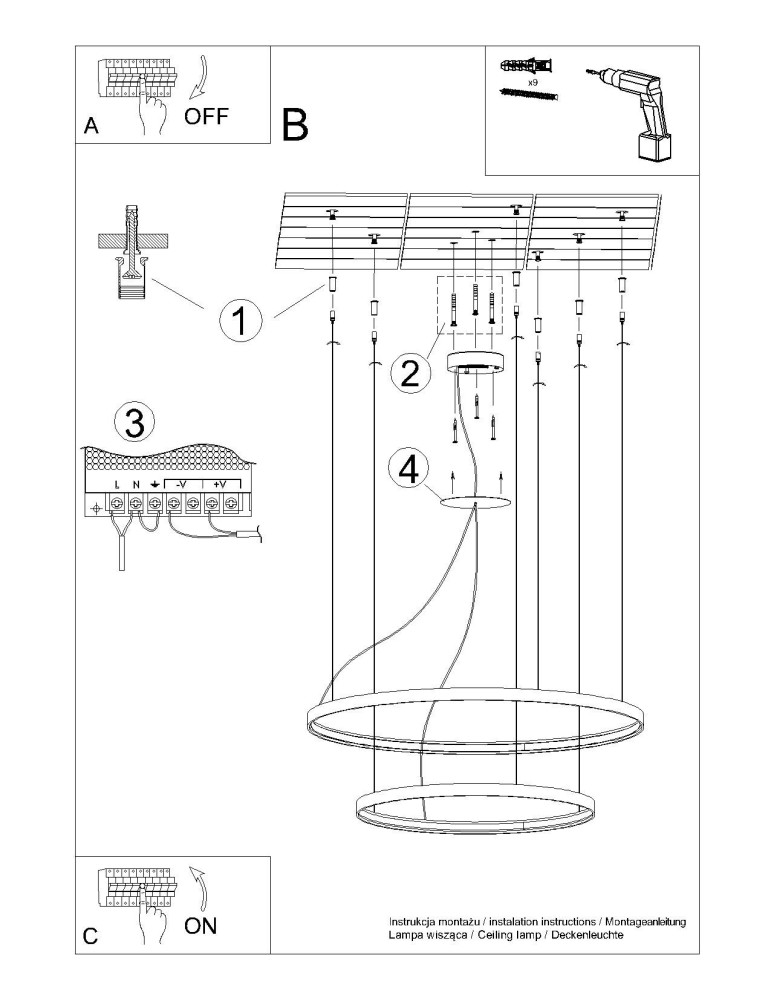 A OFF

B

x9

1

2

3

L N -V +V

4

C ON

Instrukcja montażu / instalation instructions / Montageanleitung
Lampa wisząca / Ceiling lamp / Deckenleuchte