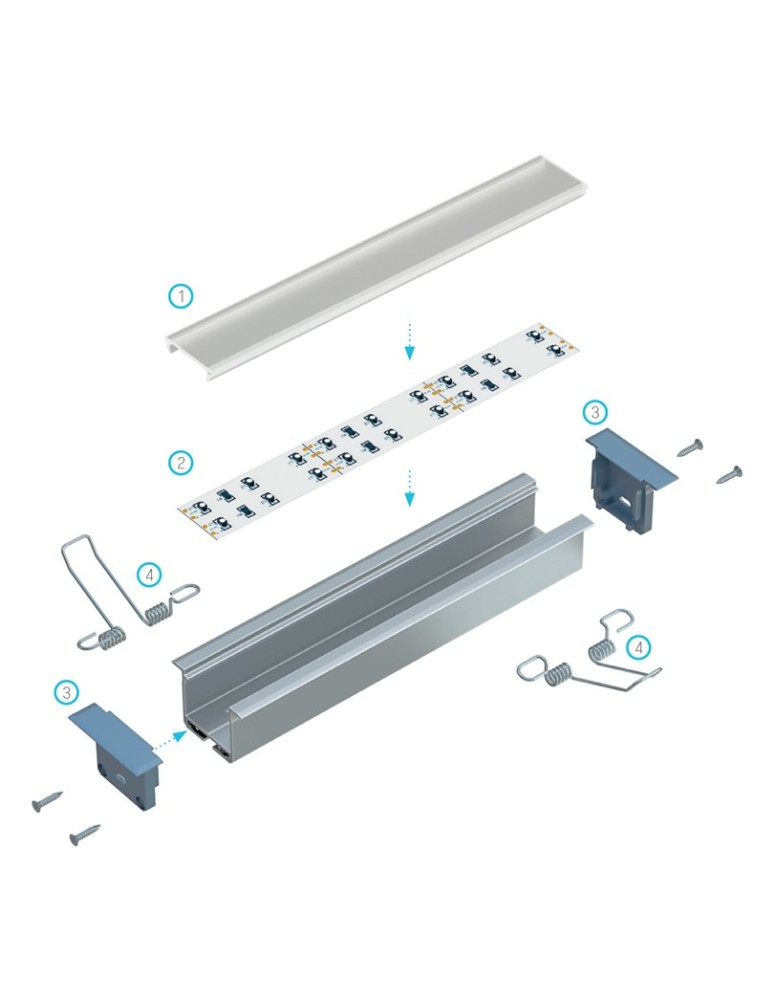 1

2

3

4

4

3