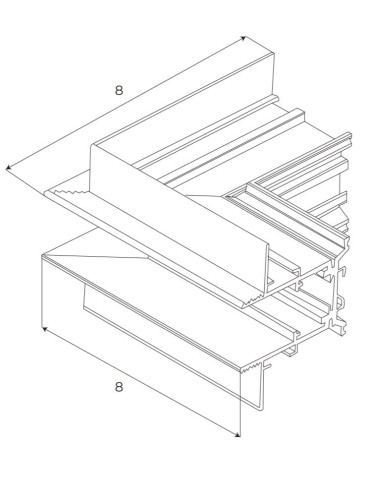 8

8