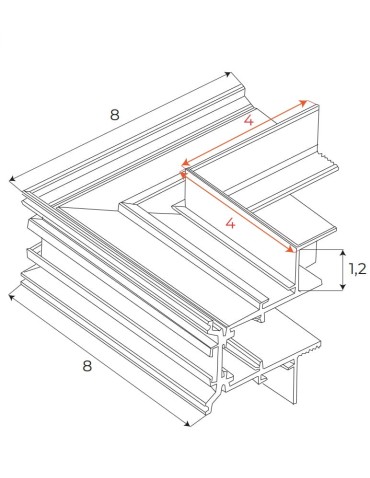 8

4

4

1,2

8