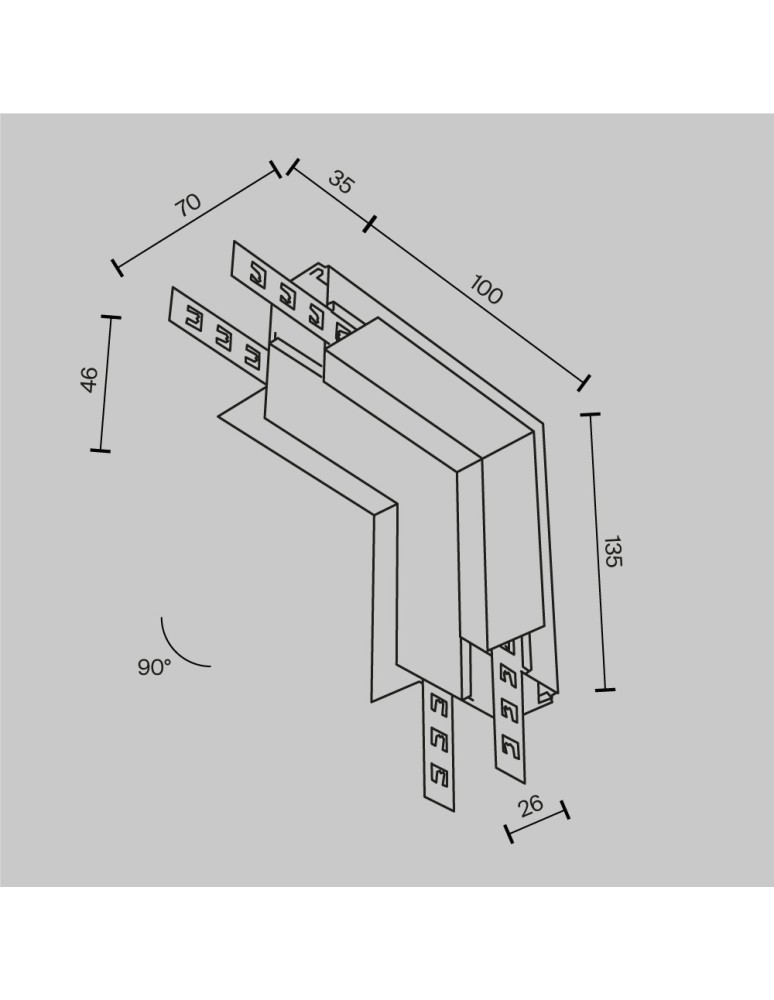 70
35
100
46
135
90°
26