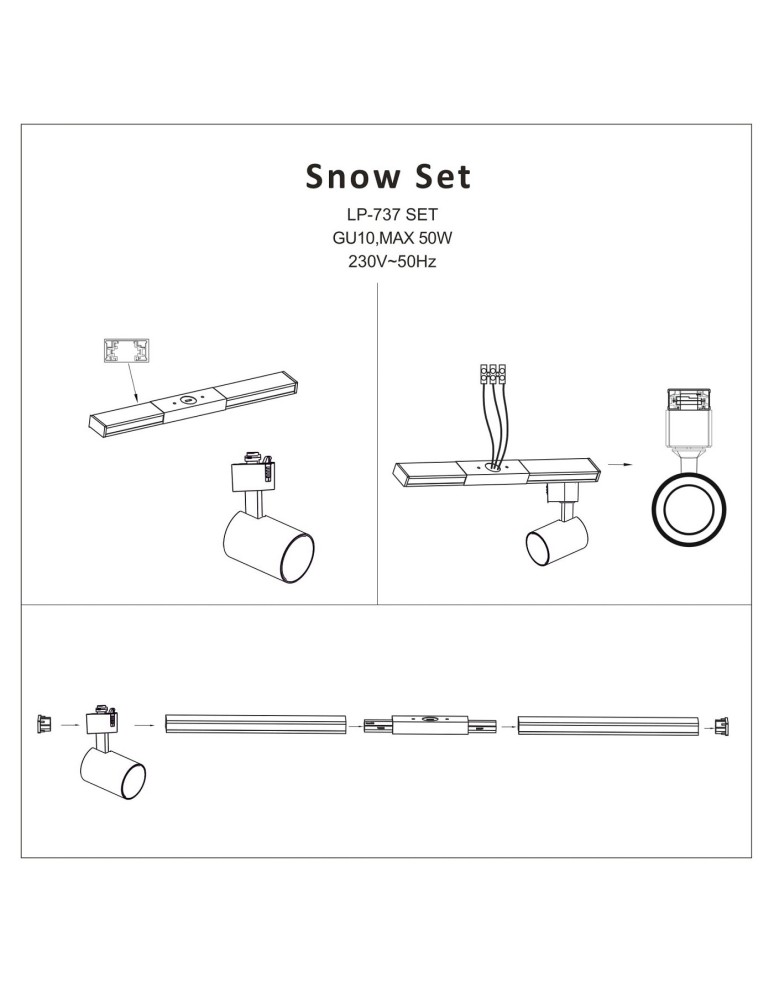 Snow Set

LP-737 SET
GU10,MAX 50W
230V~50Hz