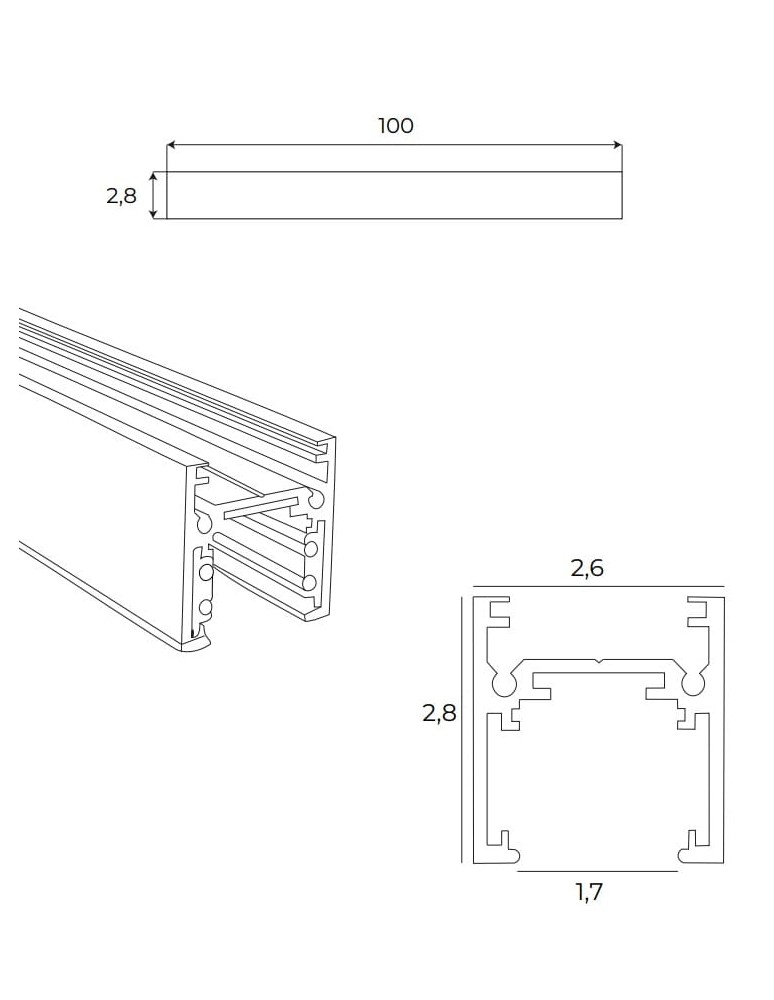 100

2,8

2,6

2,8

1,7