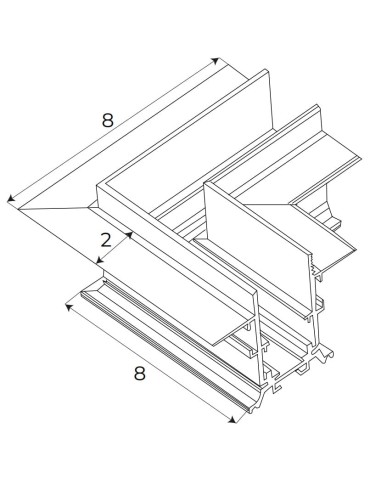 8

2

8