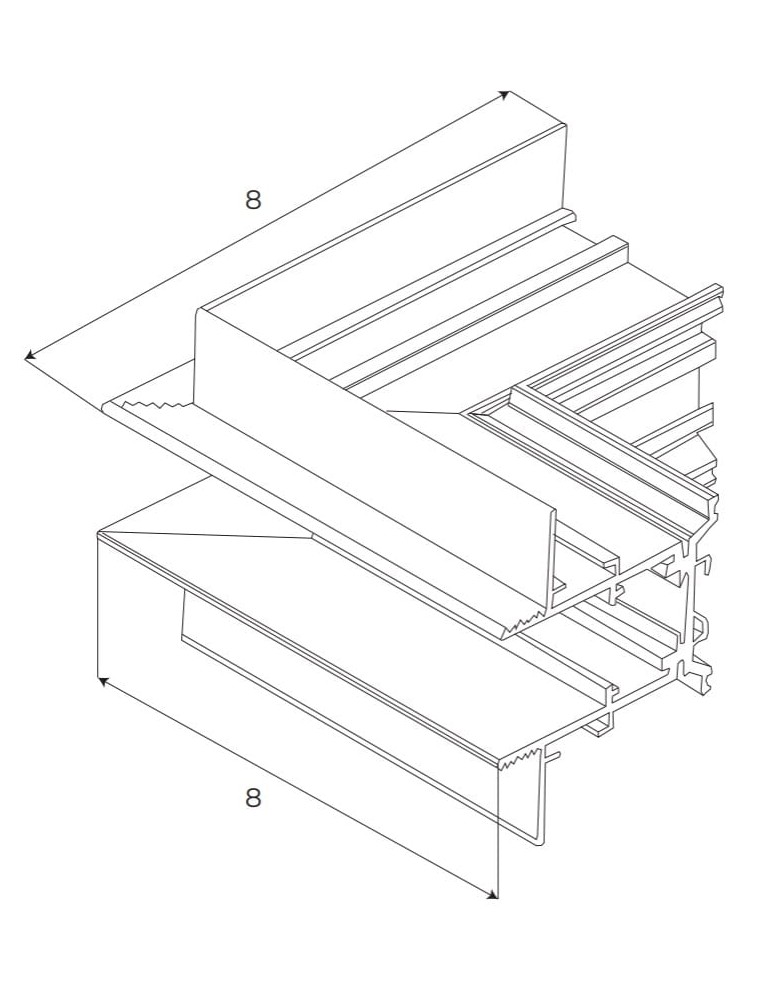 8

8