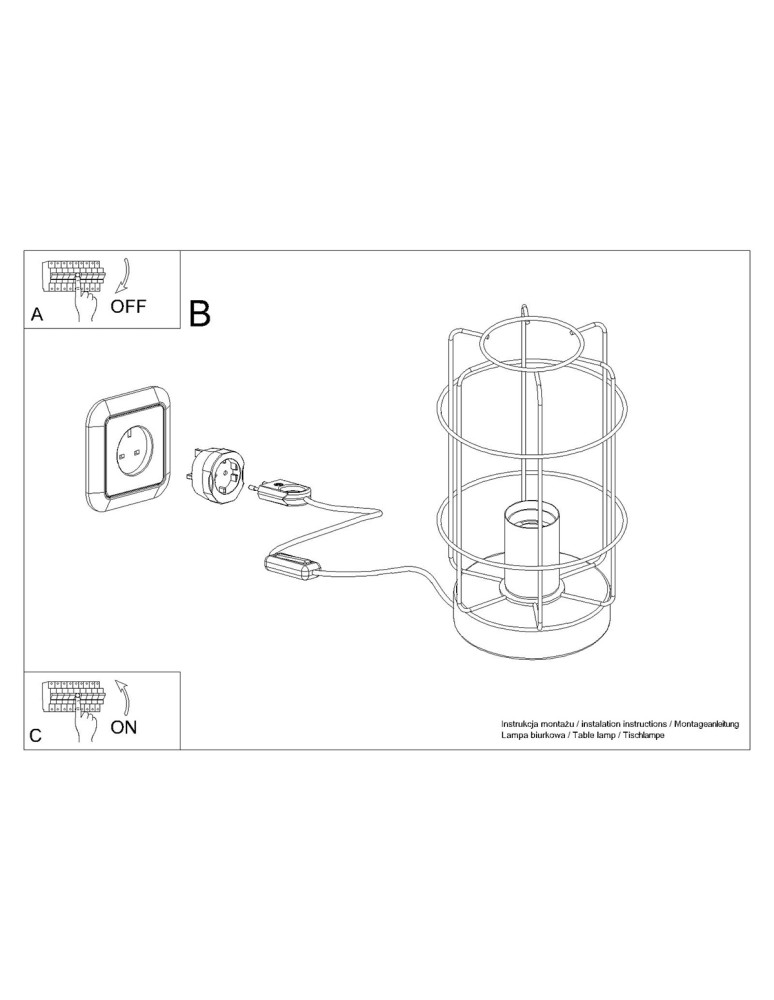 A OFF

B

C ON

Instrukcja montażu / instalation instructions / Montageanleitung
Lampa biurkowa / Table lamp / Tischlampe