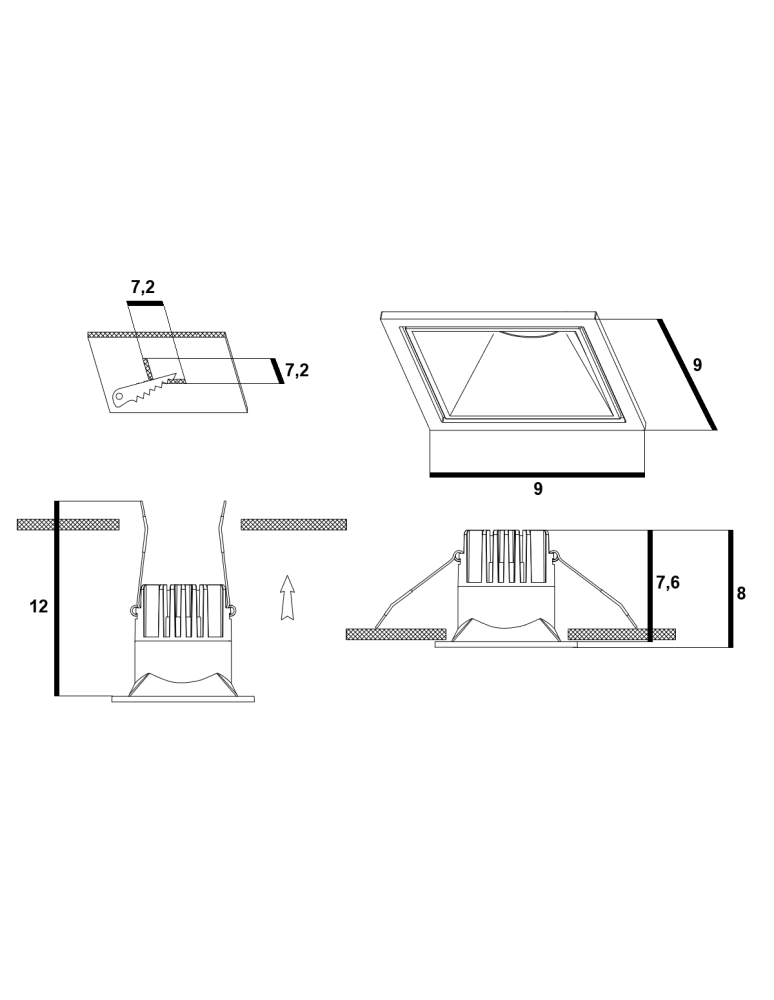 7,2
7,2
9
9
12
7,6
8