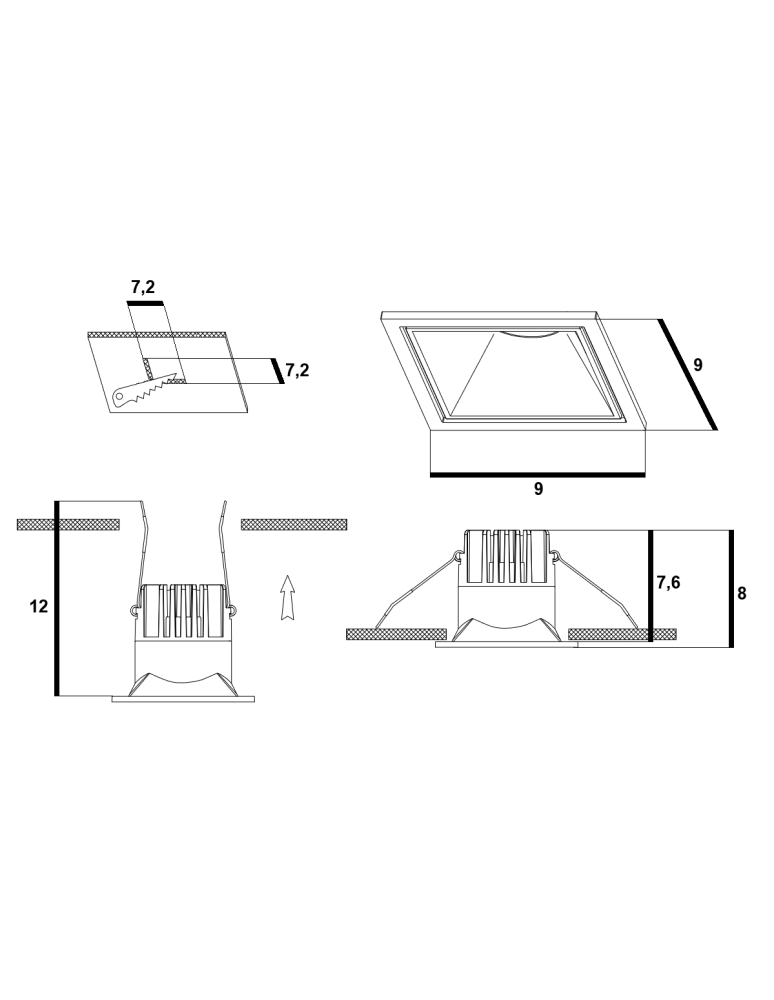 7,2
7,2
9
9
12
7,6
8