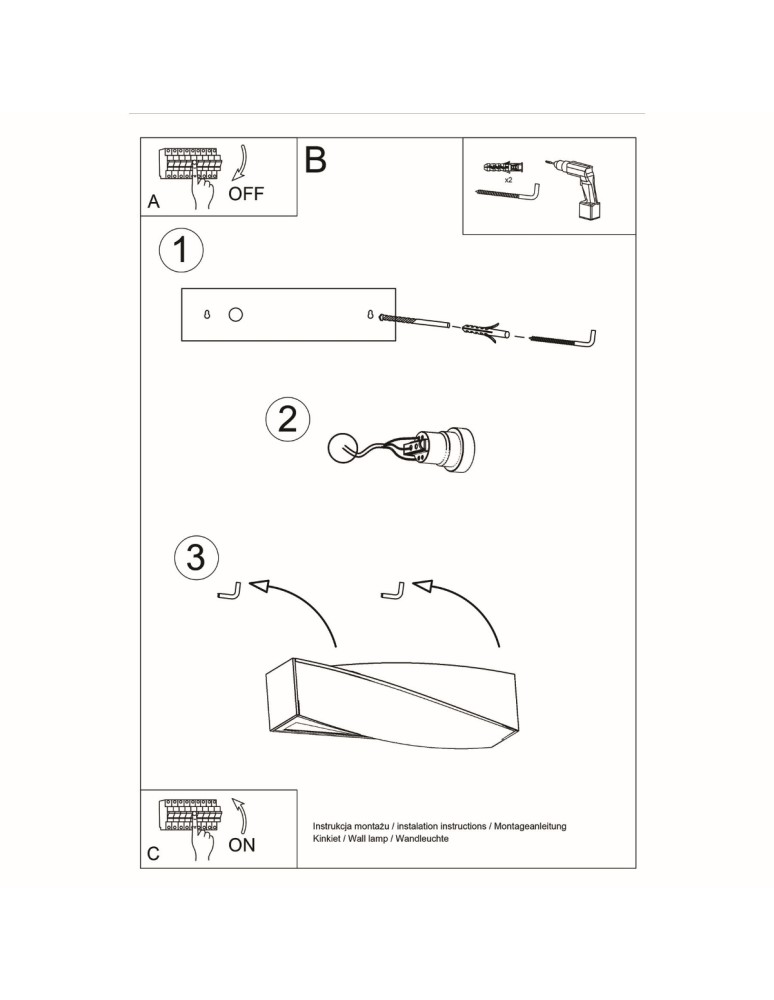 A OFF

B

x2

1

2

3

C ON

Instrukcja montażu / instalation instructions / Montageanleitung
Kinkiet / Wall lamp / Wandleuchte