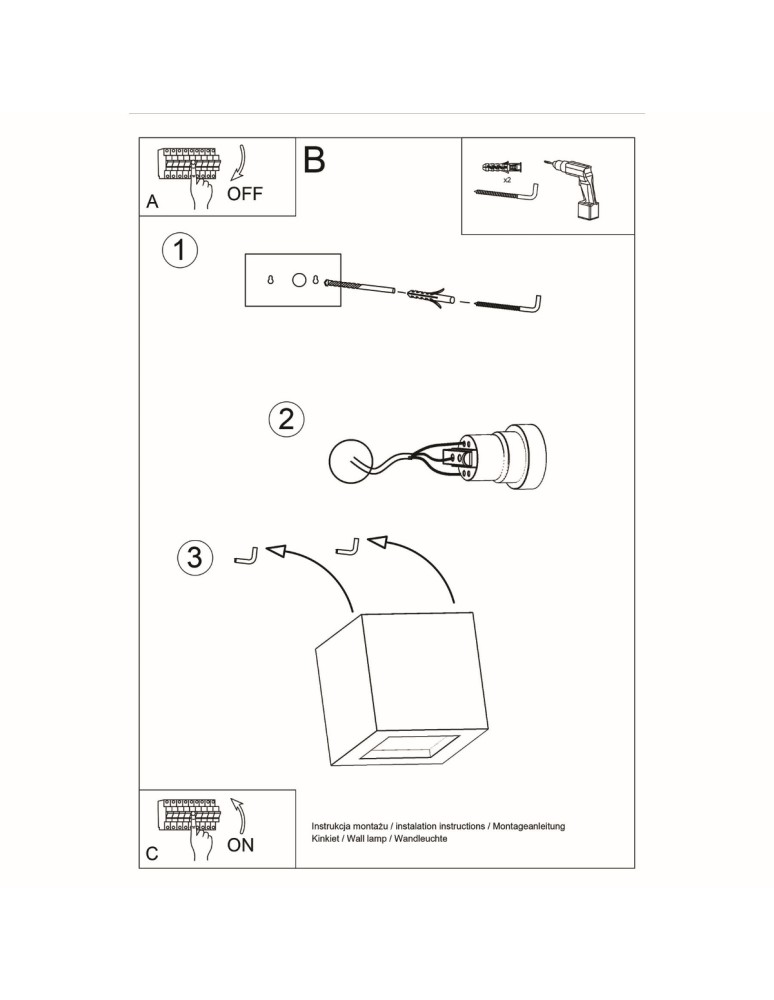 A
OFF
B
x2
1
2
3
C
ON
Instrukcja montażu / instalation instructions / Montageanleitung
Kinkiet / Wall lamp / Wandleuchte