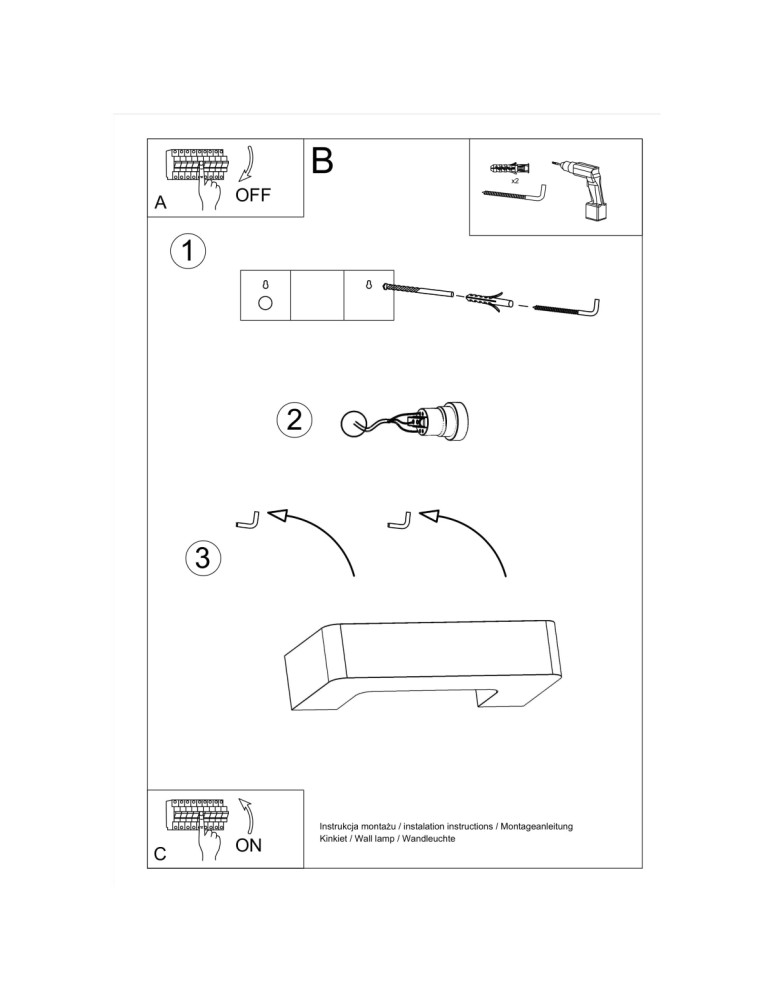 A OFF

B

x2

1

2

3

C ON

Instrukcja montażu / instalation instructions / Montageanleitung
Kinkiet / Wall lamp / Wandleuchte