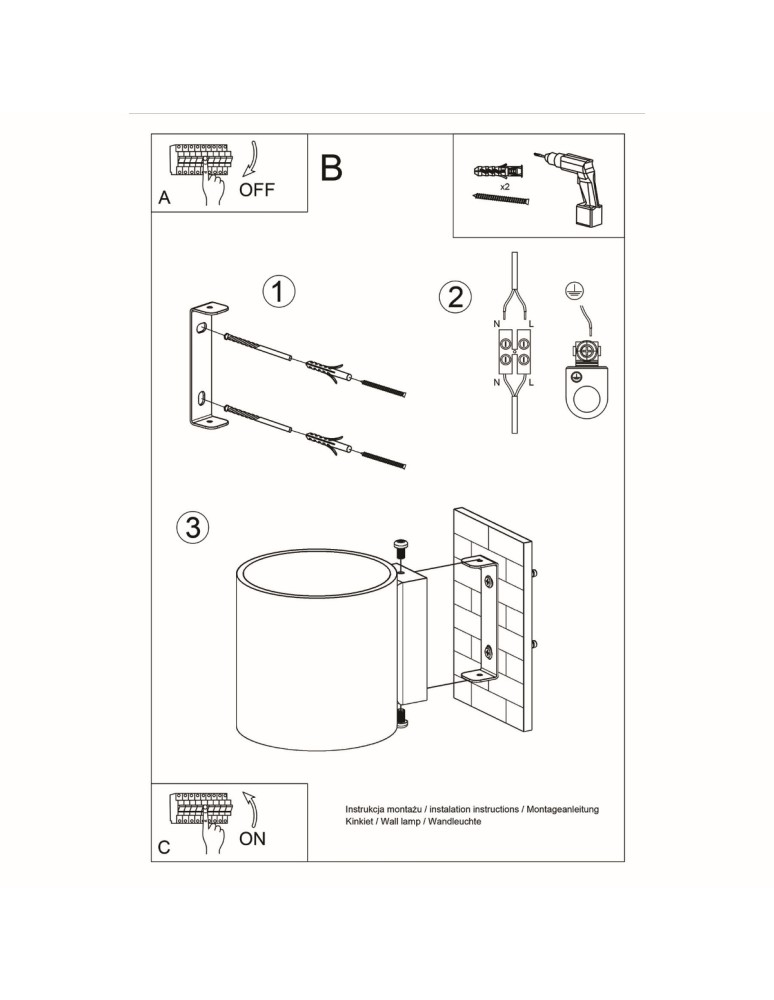 A
OFF
B
x2
1
2
N
L
N
L
3
C
ON
Instrukcja montażu / instalation instructions / Montageanleitung
Kinkiet / Wall lamp / Wandleuchte