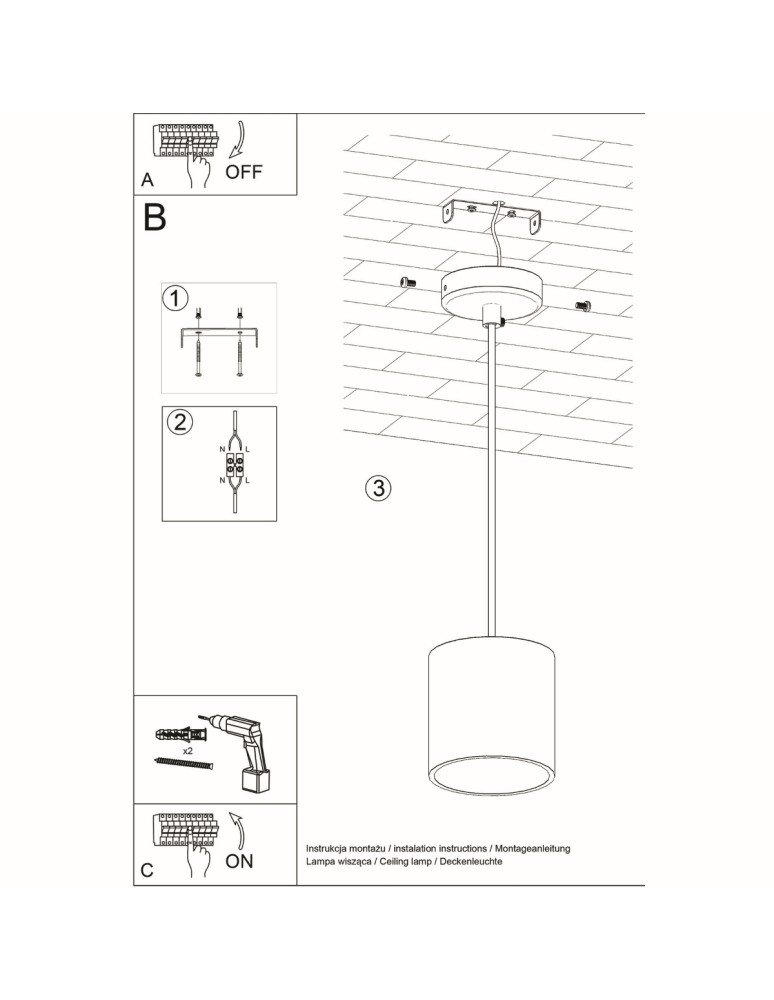 A
OFF

B

1

2

N L
N L

3

x2

C
ON

Instrukcja montażu / instalation instructions / Montageanleitung
Lampa wisząca / Ceiling lamp / Deckenleuchte