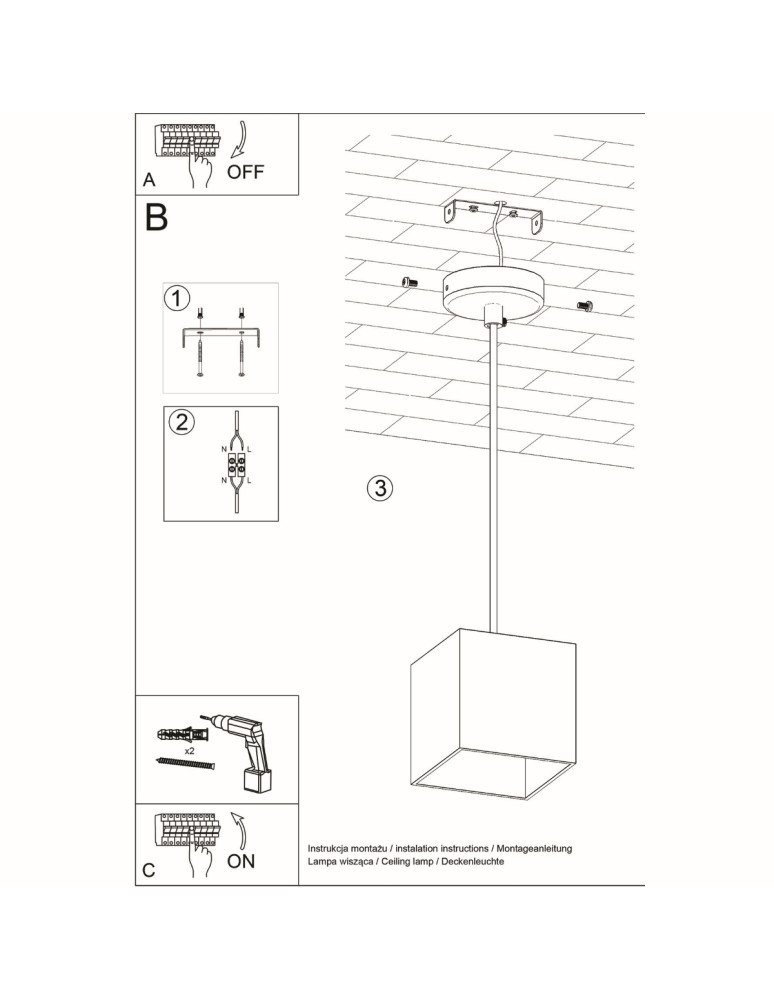 A
OFF

B

1

2
N L
N L

3

x2

C
ON

Instrukcja montażu / instalation instructions / Montageanleitung
Lampa wisząca / Ceiling lamp / Deckenleuchte