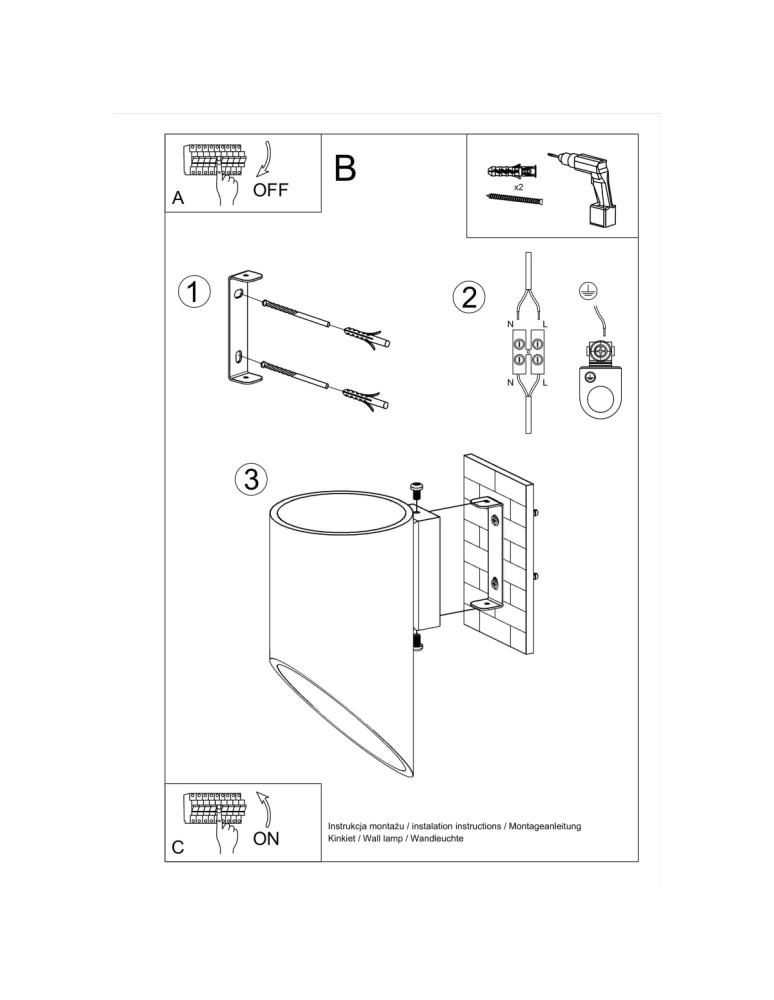 A
OFF

B

x2

1

2

N
L
N
L

3

C
ON

Instrukcja montażu / instalation instructions / Montageanleitung
Kinkiet / Wall lamp / Wandleuchte