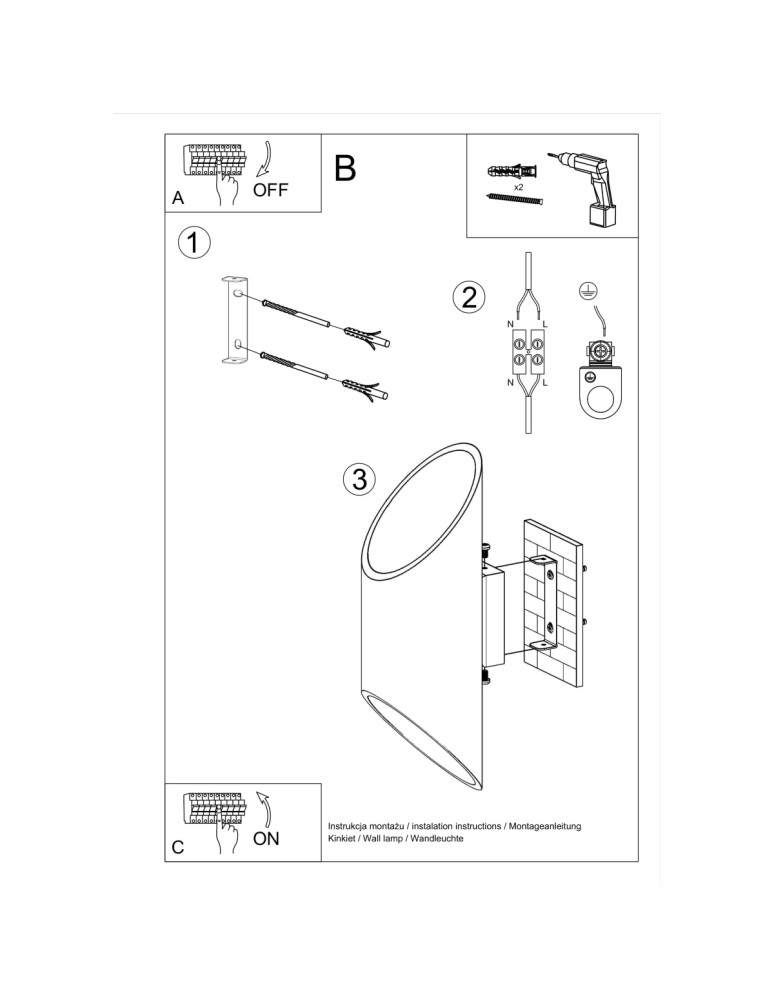 A
OFF
B
x2
1
2
N
L
N
L
3
C
ON
Instrukcja montażu / instalation instructions / Montageanleitung
Kinkiet / Wall lamp / Wandleuchte