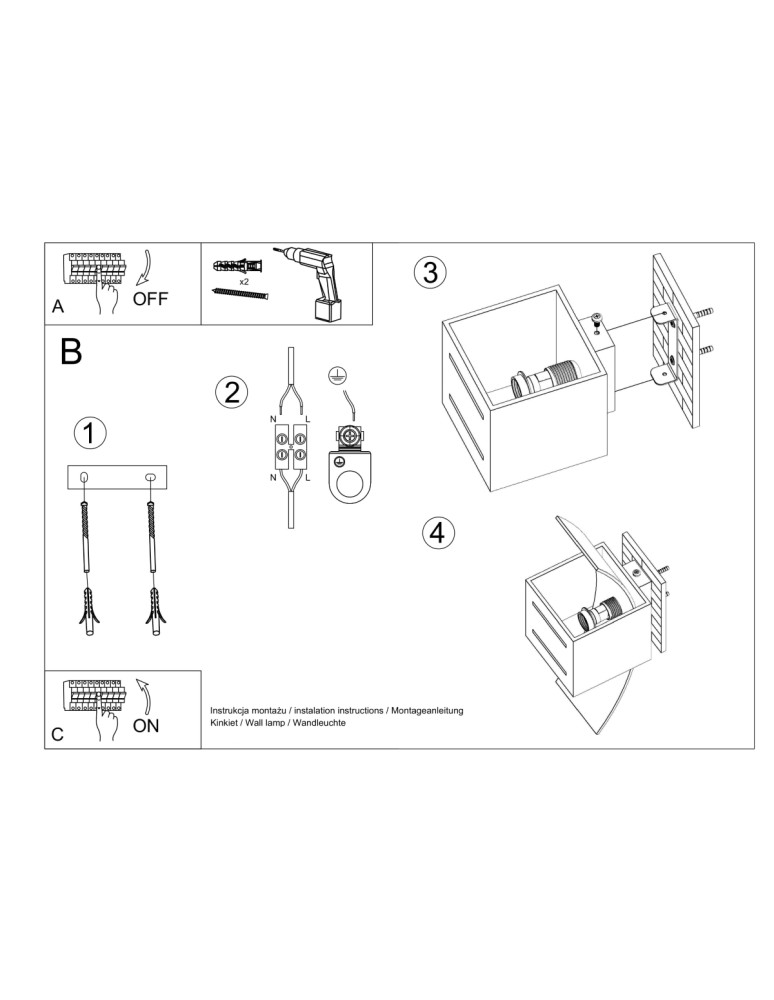 A

OFF

x2

B

1

2

N L

N L

3

4

C

ON

Instrukcja montażu / instalation instructions / Montageanleitung
Kinkiet / Wall lamp / Wandleuchte