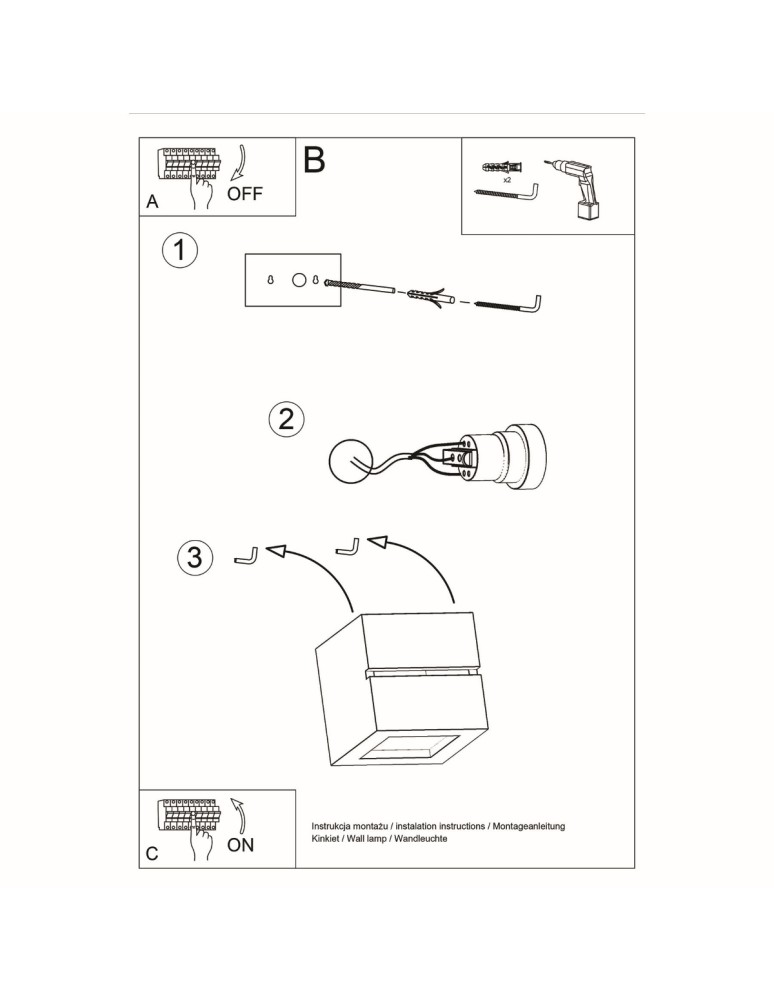 A
OFF
B
x2
1
2
3
C
ON
Instrukcja montażu / instalation instructions / Montageanleitung
Kinkiet / Wall lamp / Wandleuchte