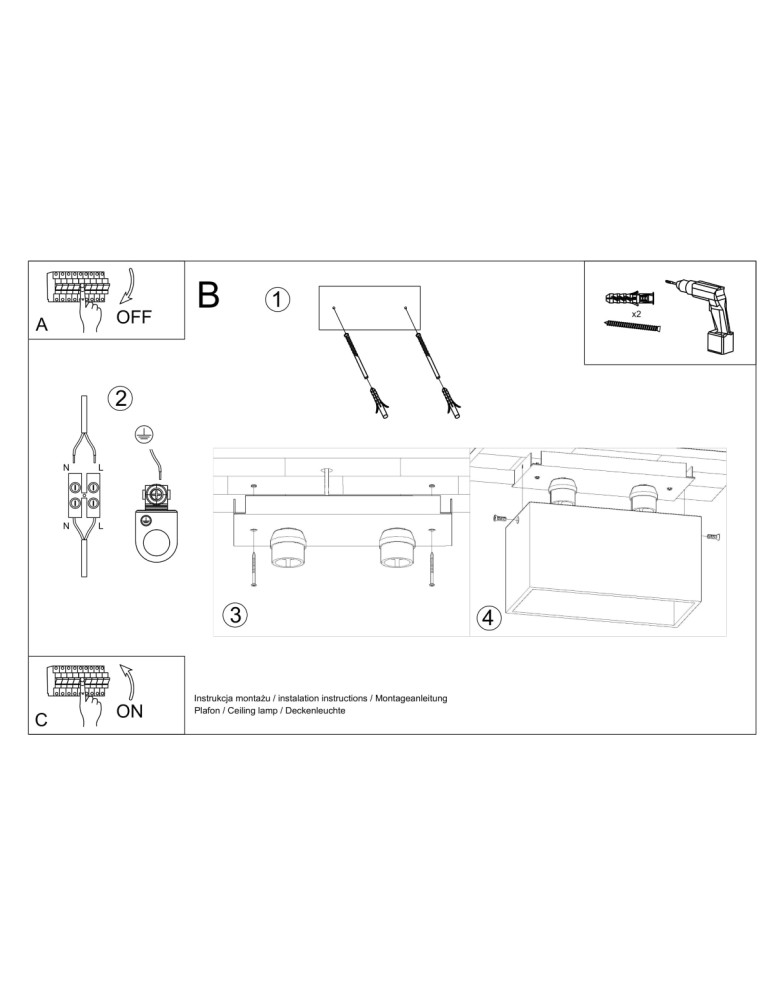 A

OFF

B

1

x2

2

N L

N L

3

4

C

ON

Instrukcja montażu / instalation instructions / Montageanleitung
Plafon / Ceiling lamp / Deckenleuchte