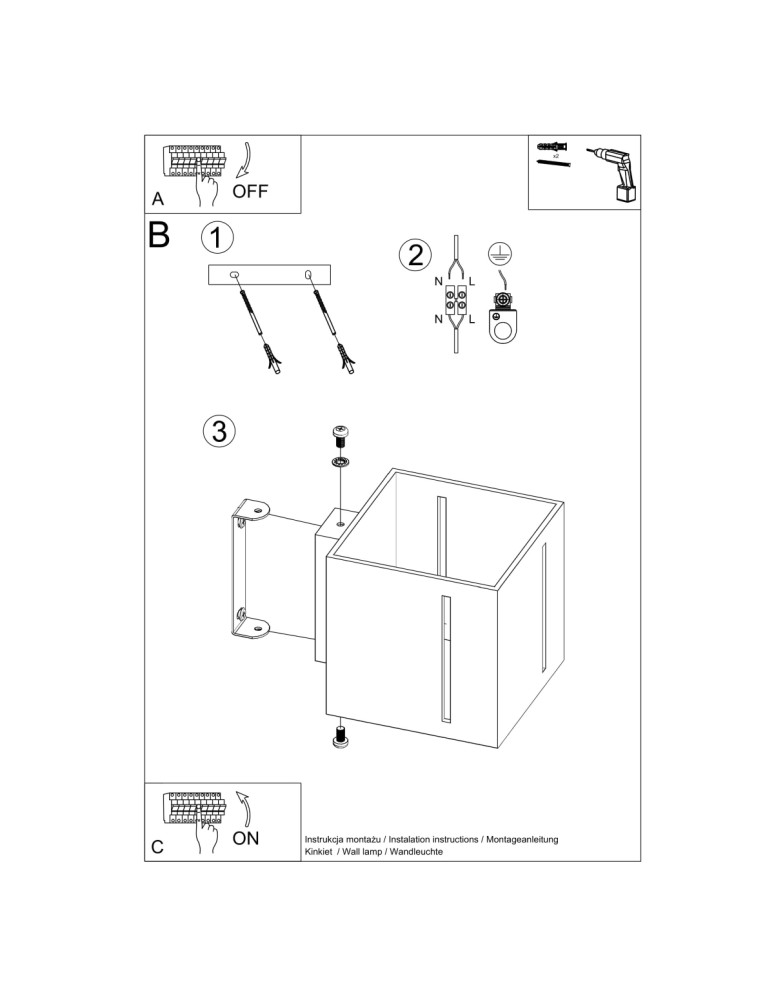 A
OFF

x2

B
1
2
N
L
N
L
3

C
ON

Instrukcja montażu / Instalation instructions / Montageanleitung
Kinkiet / Wall lamp / Wandleuchte