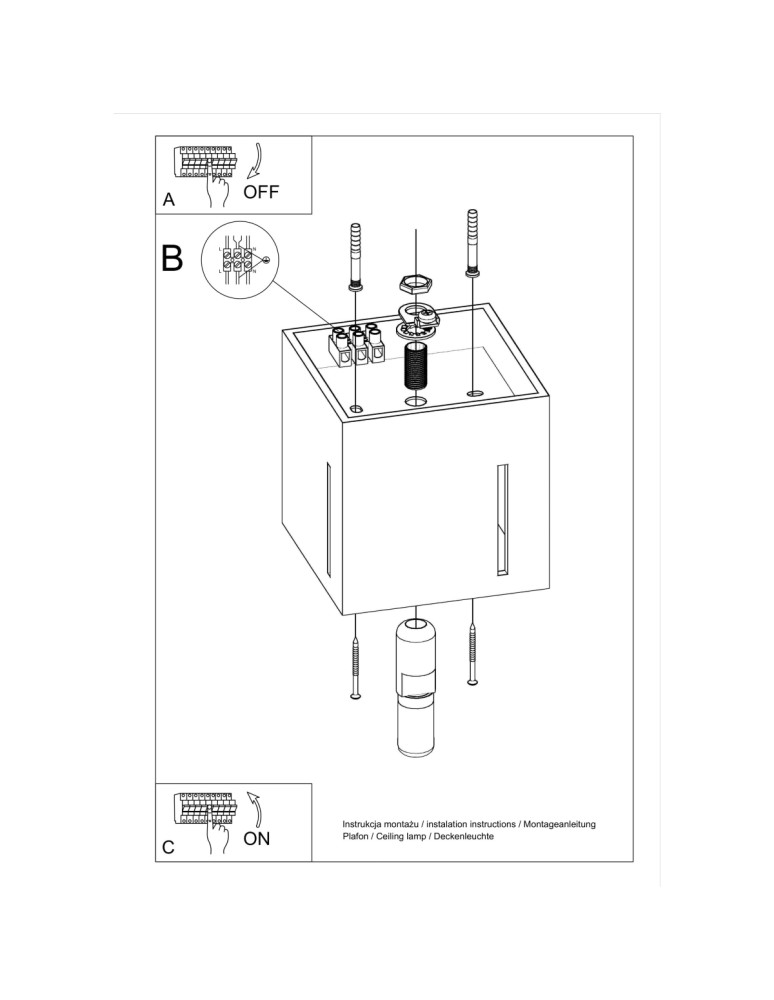 A
OFF

B

C
ON

Instrukcja montażu / instalation instructions / Montageanleitung
Plafon / Ceiling lamp / Deckenleuchte