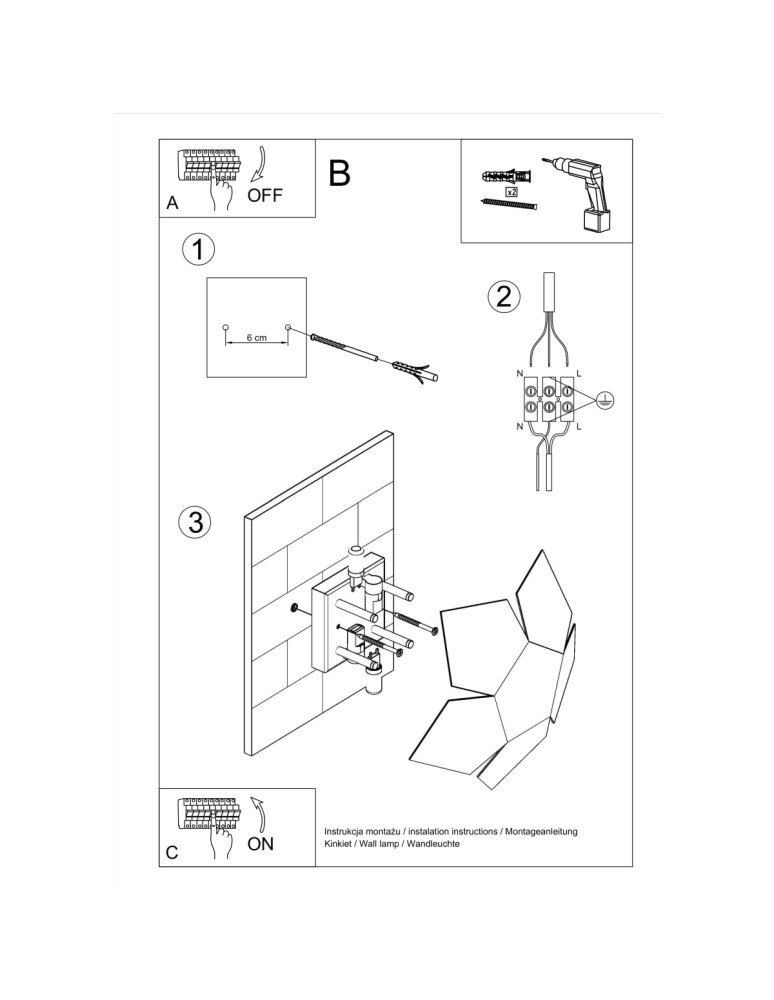 A OFF

B

x2

1

6 cm

2

N L

N L

3

C ON

Instrukcja montażu / instalation instructions / Montageanleitung
Kinkiet / Wall lamp / Wandleuchte