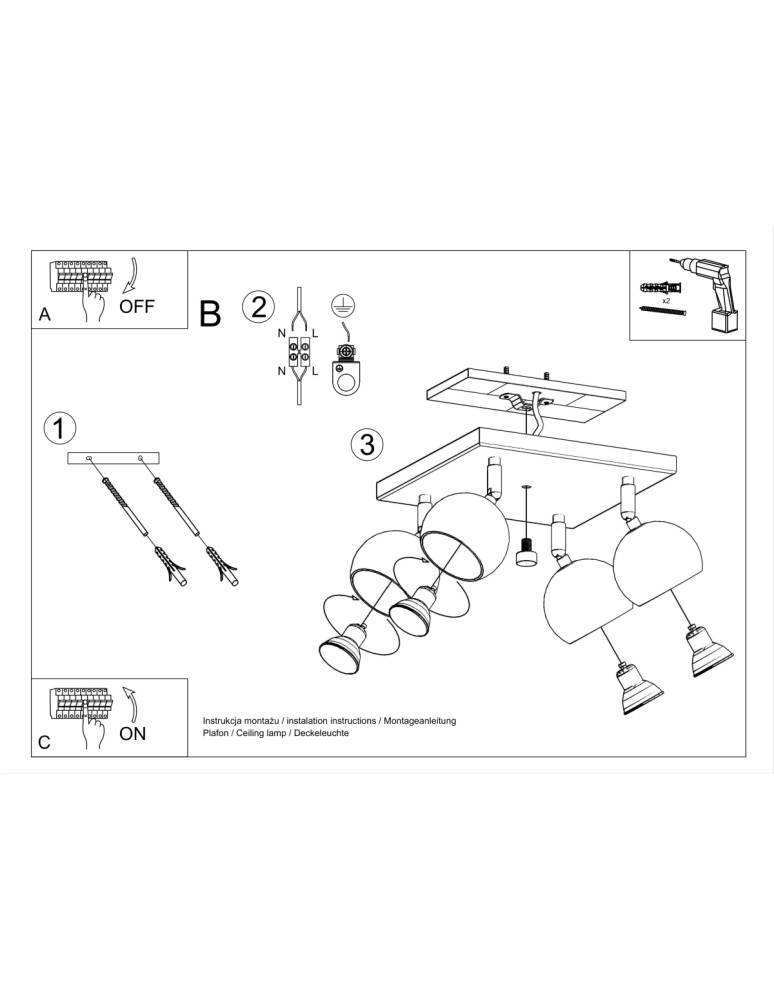 A
OFF

B

2

N L
N L

x2

1

3

C
ON

Instrukcja montażu / instalation instructions / Montageanleitung
Plafon / Ceiling lamp / Deckeleuchte