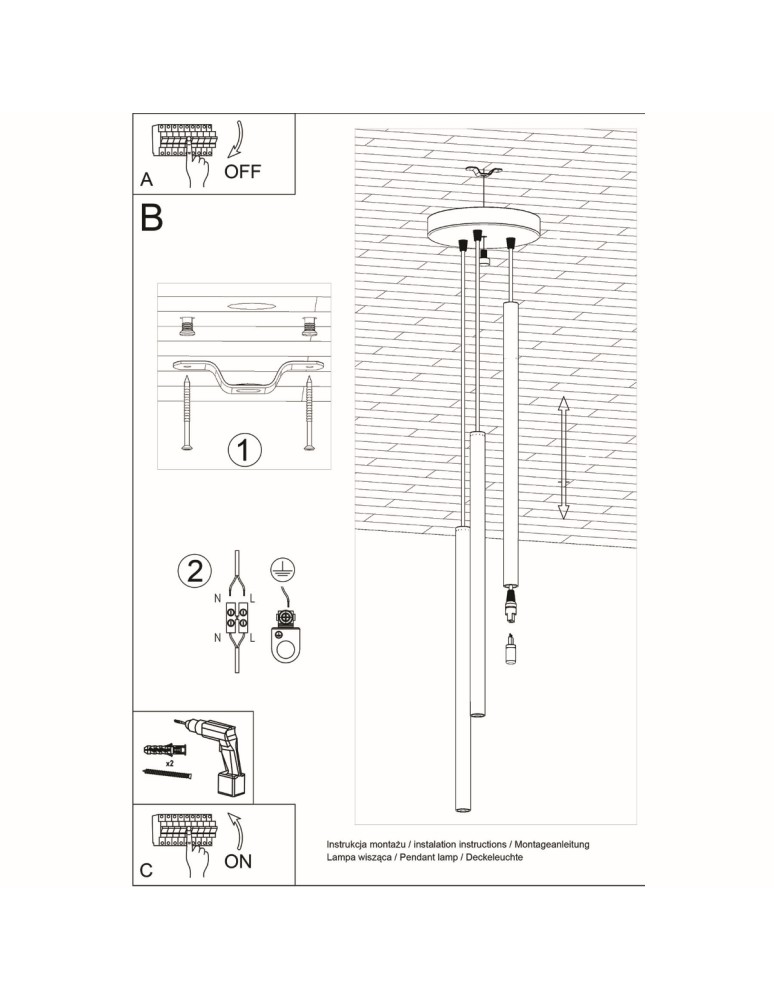 A
OFF

B

1

2
N L
N L

x2

C
ON

Instrukcja montażu / instalation instructions / Montageanleitung
Lampa wisząca / Pendant lamp / Deckeleuchte