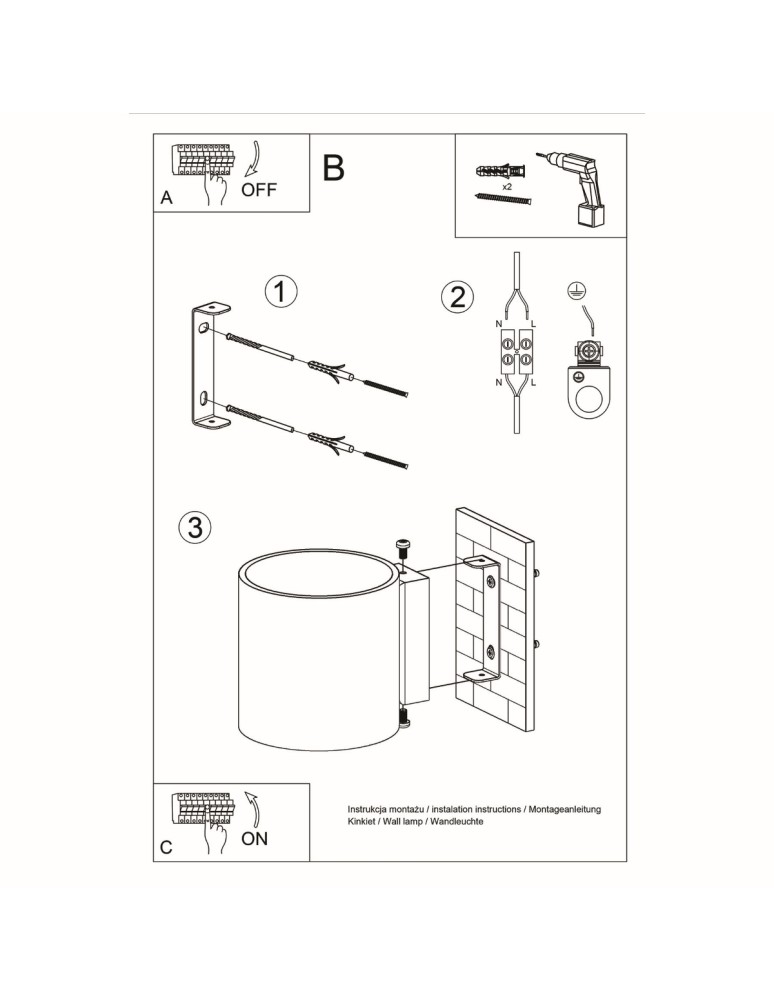 A

OFF

B

x2

1

2

N
L
N
L

3

C

ON

Instrukcja montażu / instalation instructions / Montageanleitung
Kinkiet / Wall lamp / Wandleuchte