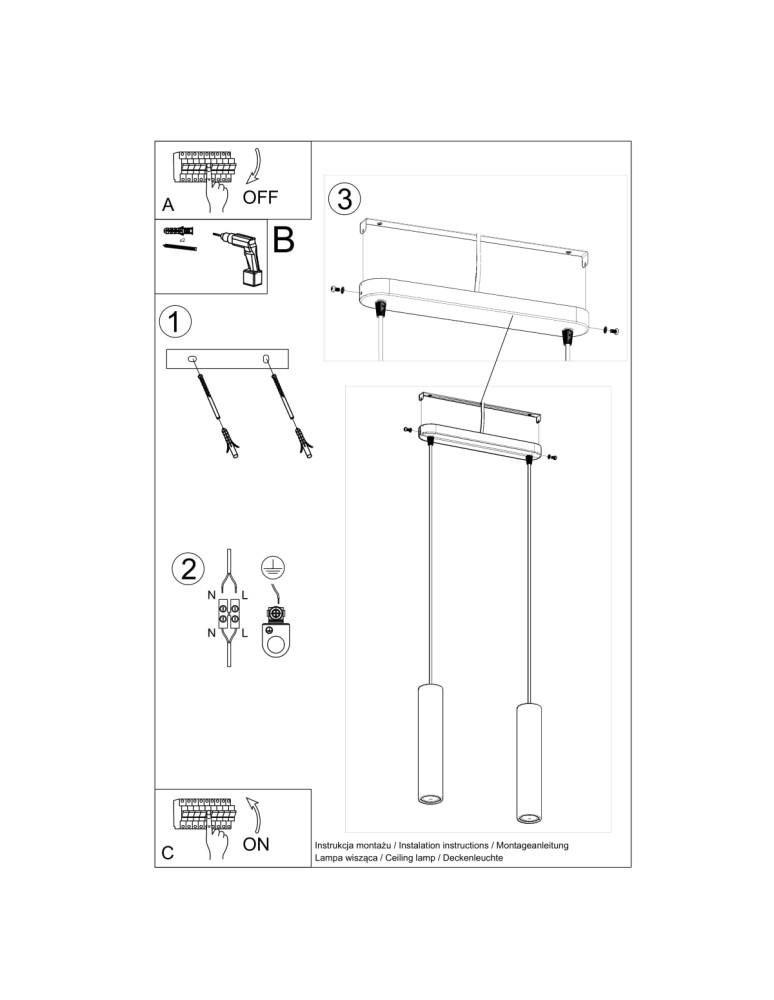 A
OFF

B

1

2
N L
N L

3

C
ON

Instrukcja montażu / Instalation instructions / Montageanleitung
Lampa wisząca / Ceiling lamp / Deckenleuchte