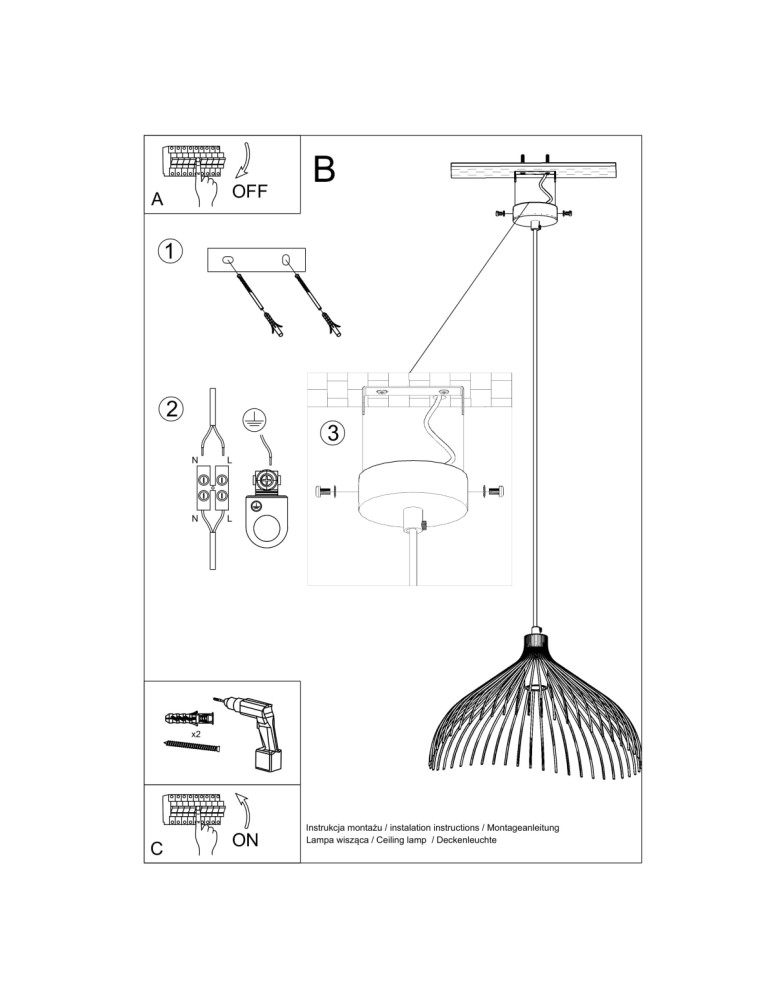 A
OFF

B

1

2

N L
N L

3

x2

C
ON

Instrukcja montażu / instalation instructions / Montageanleitung
Lampa wisząca / Ceiling lamp / Deckenleuchte