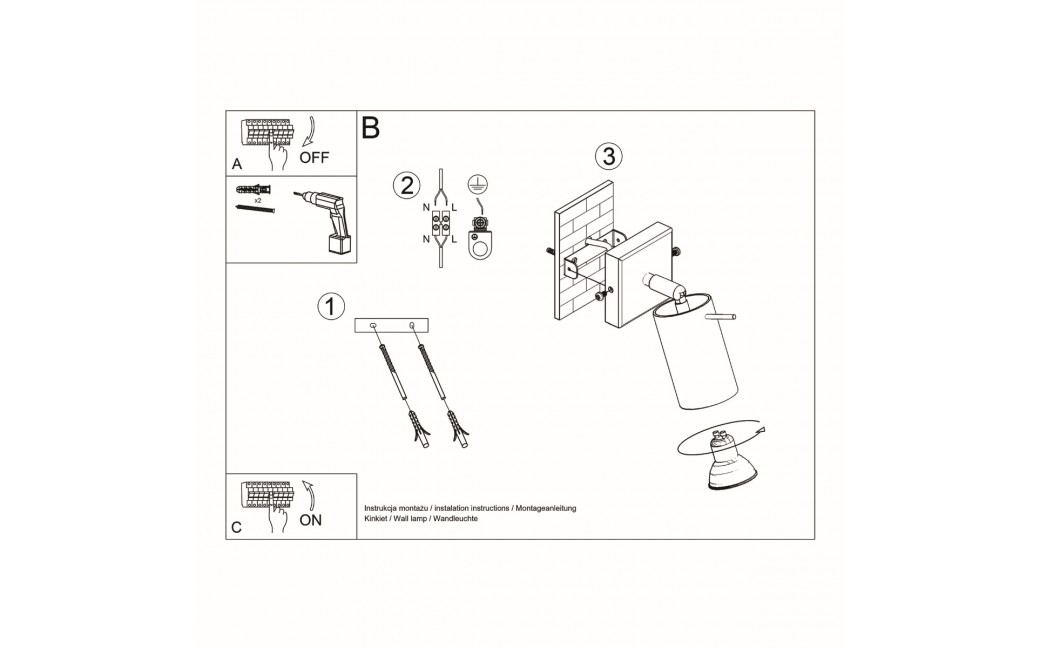 A
OFF

x2

B

2
N L
N L

3

1

C
ON

Instrukcja montażu / instalation instructions / Montageanleitung
Kinkiet / Wall lamp / Wandleuchte