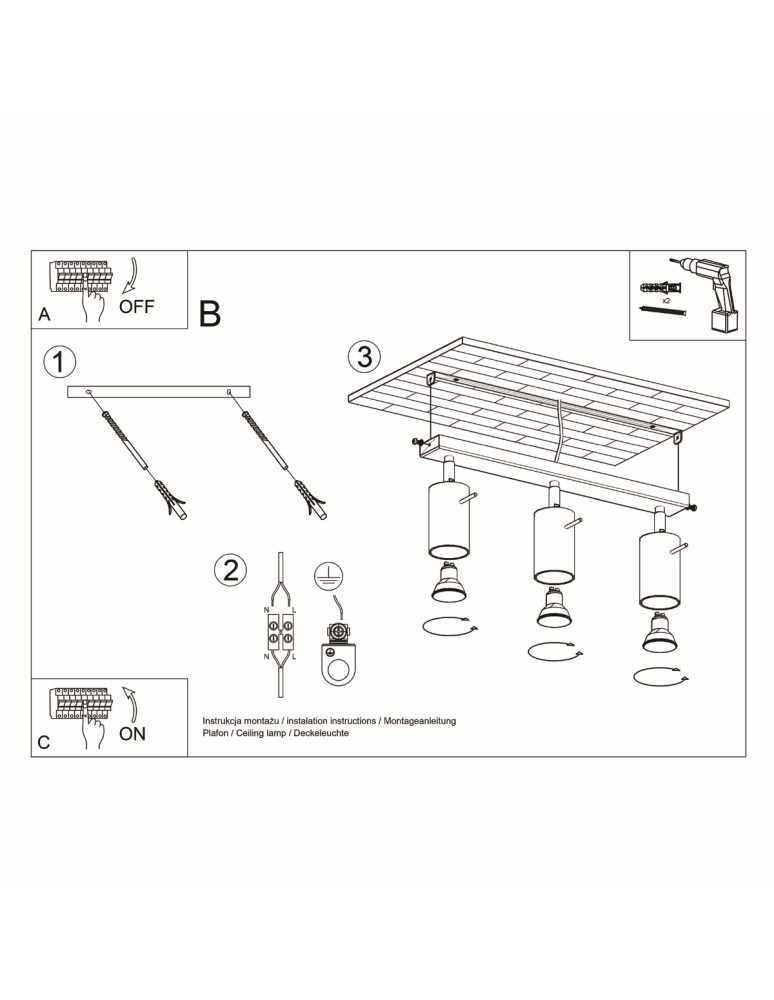 A
OFF

B

x2

1

3

2

N L
N L

C
ON

Instrukcja montażu / instalation instructions / Montageanleitung
Plafon / Ceiling lamp / Deckeleuchte