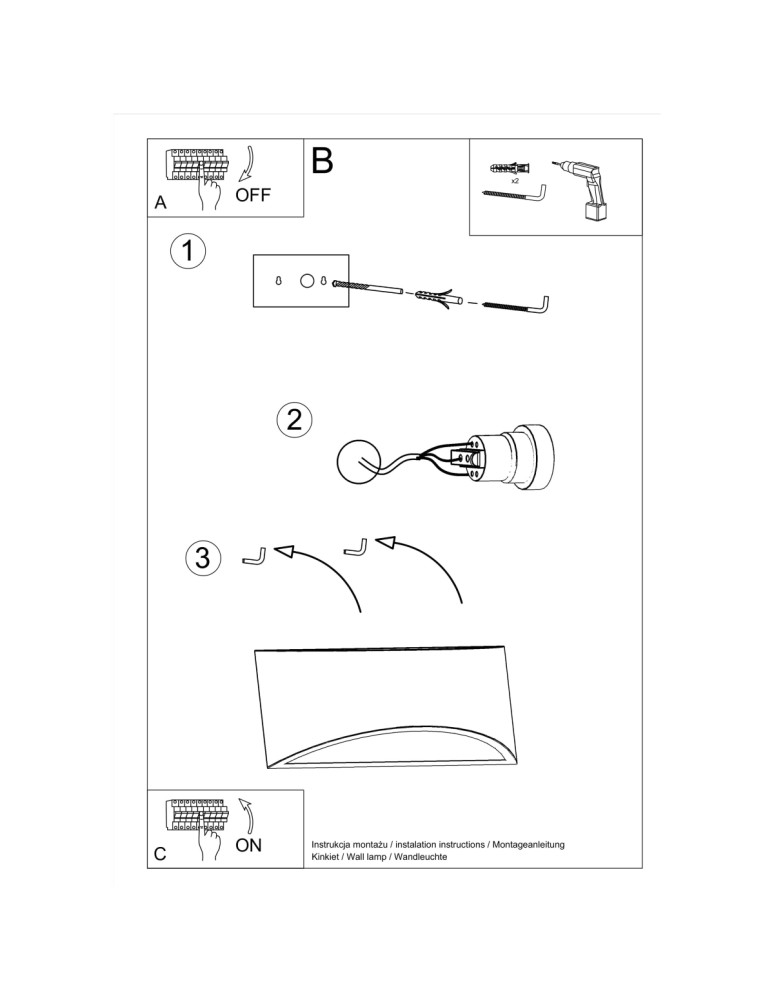 A
OFF
B
x2
1
2
3
C
ON
Instrukcja montażu / instalation instructions / Montageanleitung
Kinkiet / Wall lamp / Wandleuchte