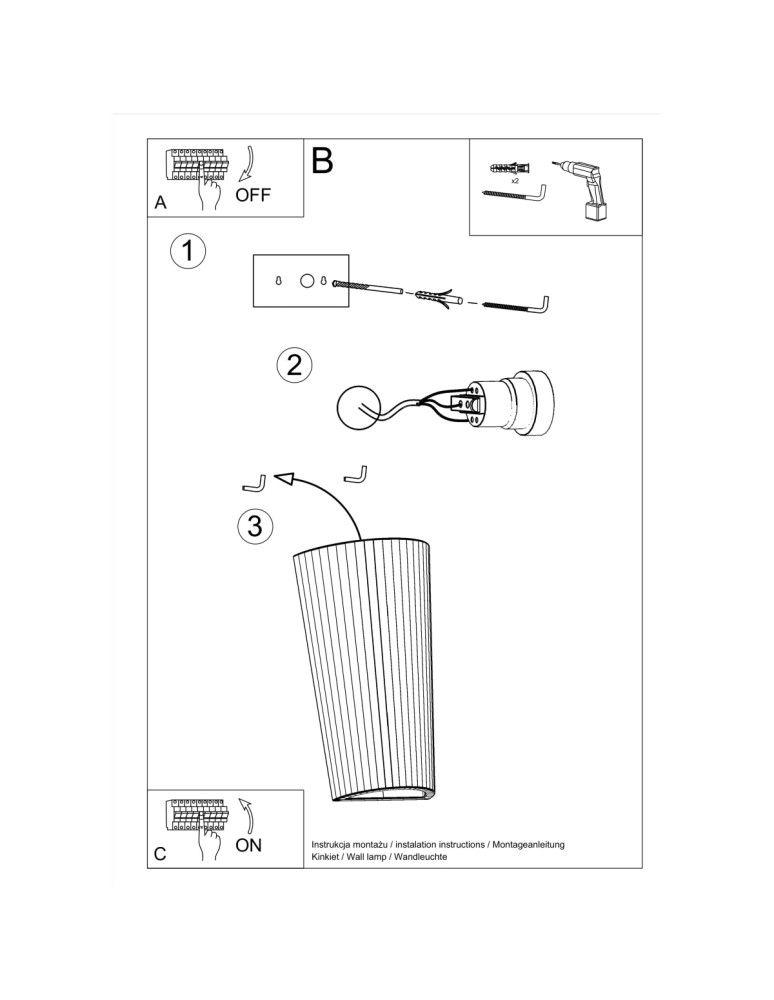 A
OFF

B

x2

1

2

3

C
ON

Instrukcja montażu / instalation instructions / Montageanleitung
Kinkiet / Wall lamp / Wandleuchte