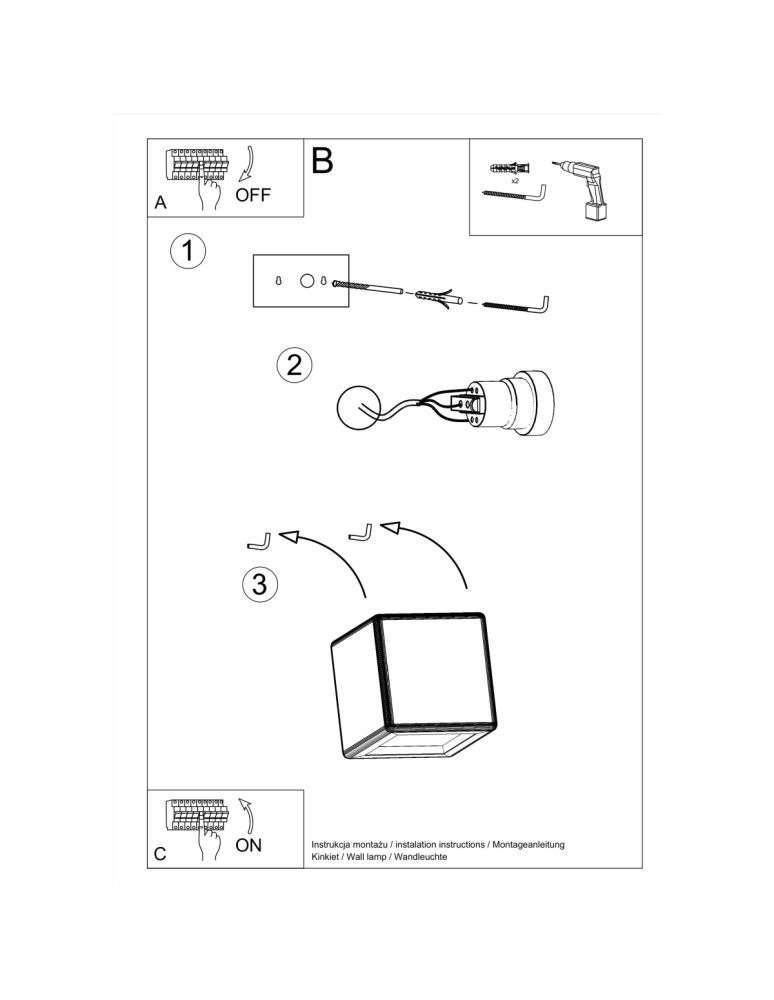 A OFF

B

x2

1

2

3

C ON

Instrukcja montażu / instalation instructions / Montageanleitung
Kinkiet / Wall lamp / Wandleuchte