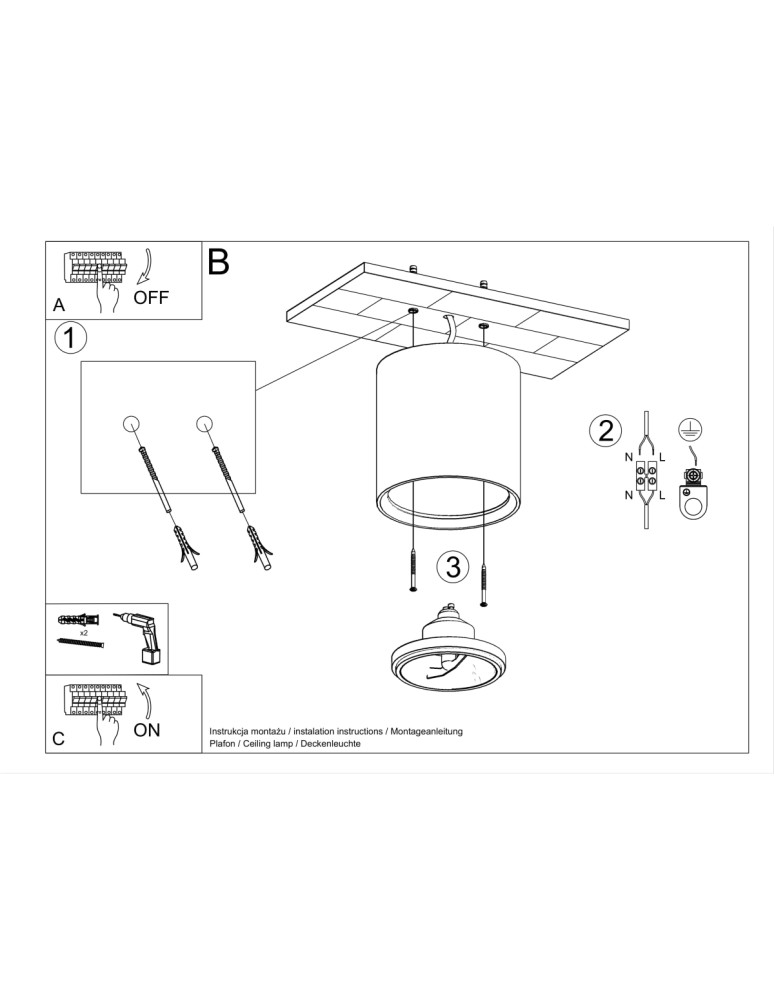 A
OFF

B

1

2
N L
N L

3

x2

C
ON

Instrukcja montażu / instalation instructions / Montageanleitung
Plafon / Ceiling lamp / Deckenleuchte