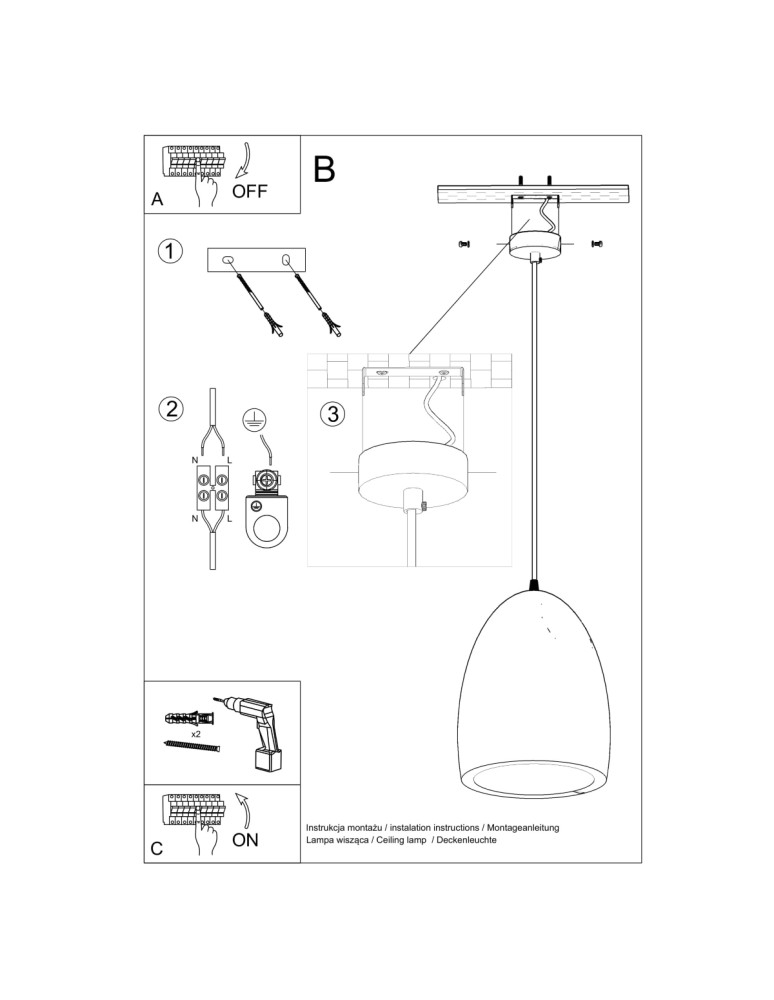 A
OFF

B

1

2
N L
N L

3

x2

C
ON

Instrukcja montażu / instalation instructions / Montageanleitung
Lampa wisząca / Ceiling lamp / Deckenleuchte