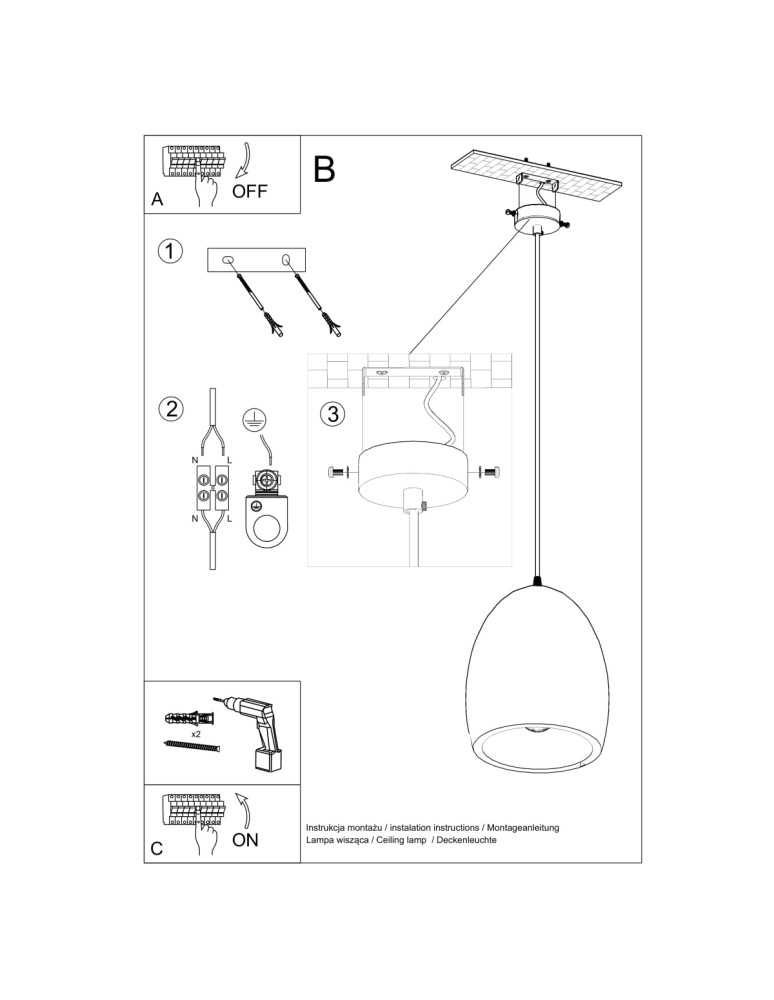 A
OFF

B

1

2

N L
N L

3

x2

C
ON

Instrukcja montażu / instalation instructions / Montageanleitung
Lampa wisząca / Ceiling lamp / Deckenleuchte