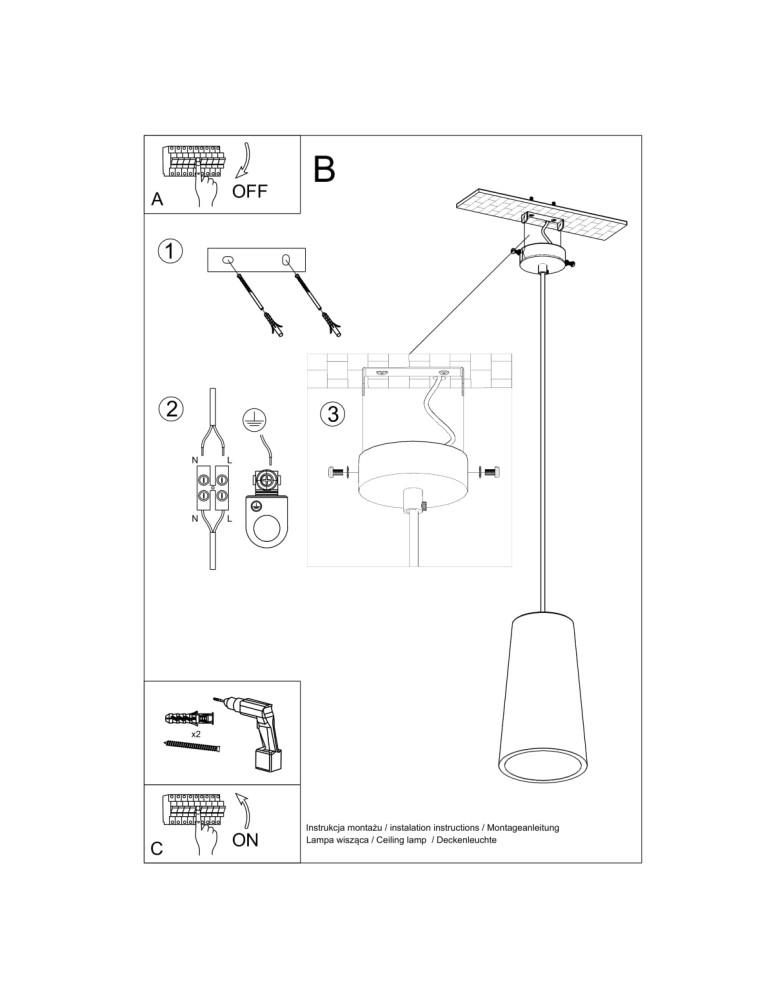 A
OFF

B

1

2
N
L
N
L

3

x2

C
ON

Instrukcja montażu / instalation instructions / Montageanleitung
Lampa wisząca / Ceiling lamp / Deckenleuchte