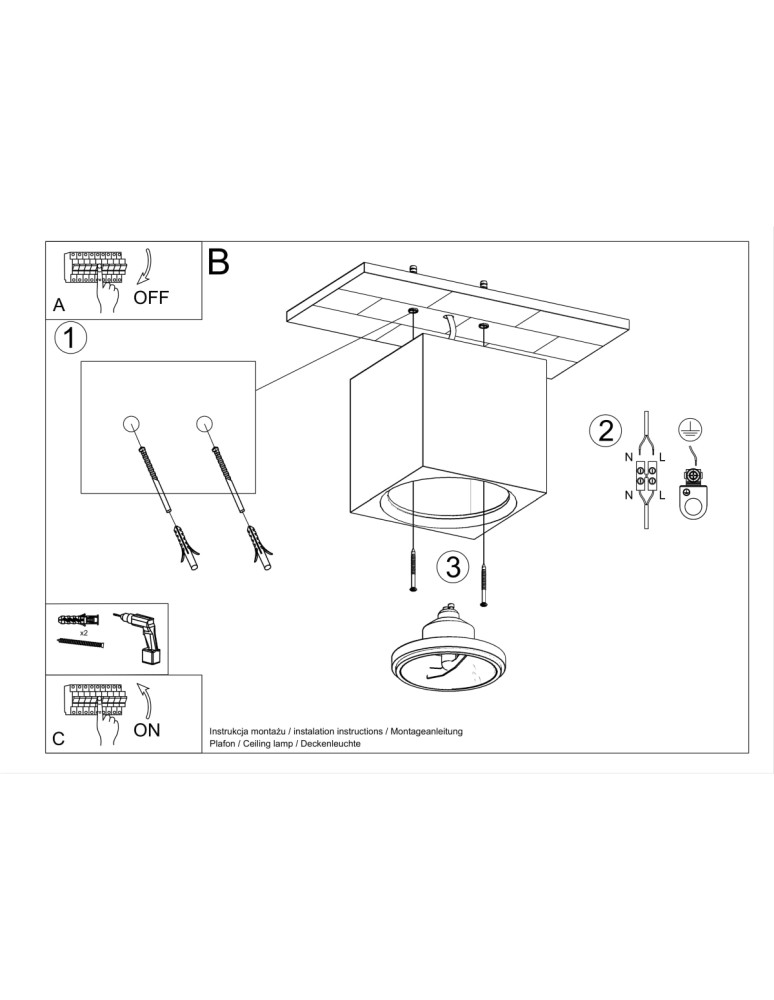 A
OFF
B
1
2
N L
N L
3
x2
C
ON
Instrukcja montażu / instalation instructions / Montageanleitung
Plafon / Ceiling lamp / Deckenleuchte