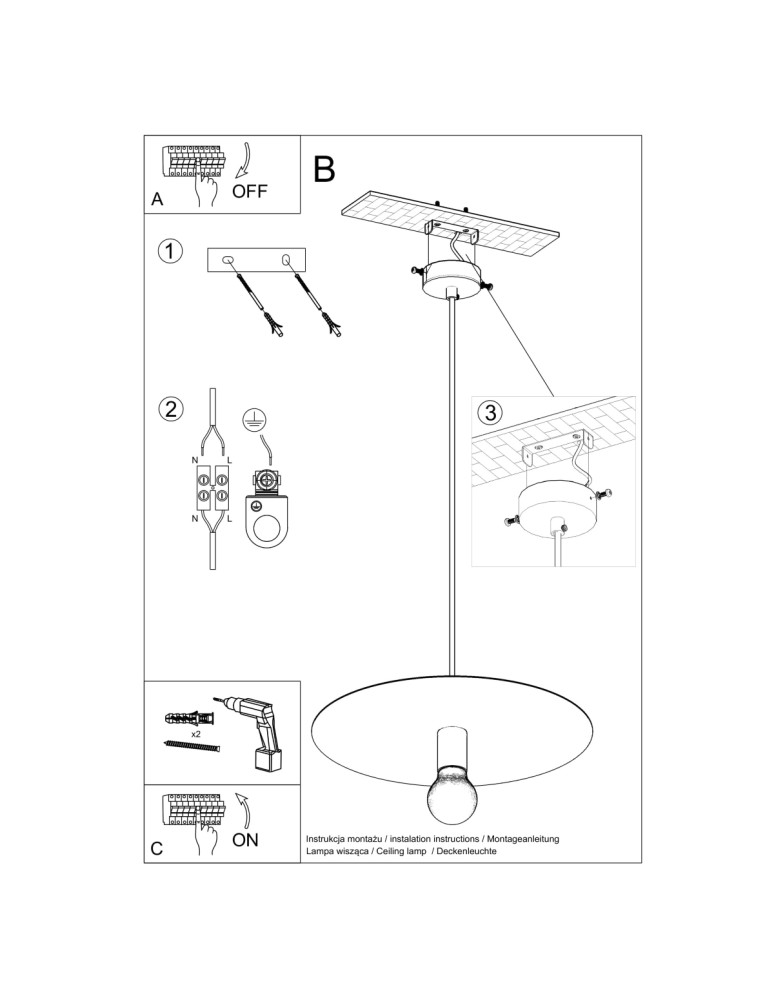 A
OFF

B

1

2

N L

N L

3

x2

C
ON

Instrukcja montażu / instalation instructions / Montageanleitung
Lampa wisząca / Ceiling lamp / Deckenleuchte