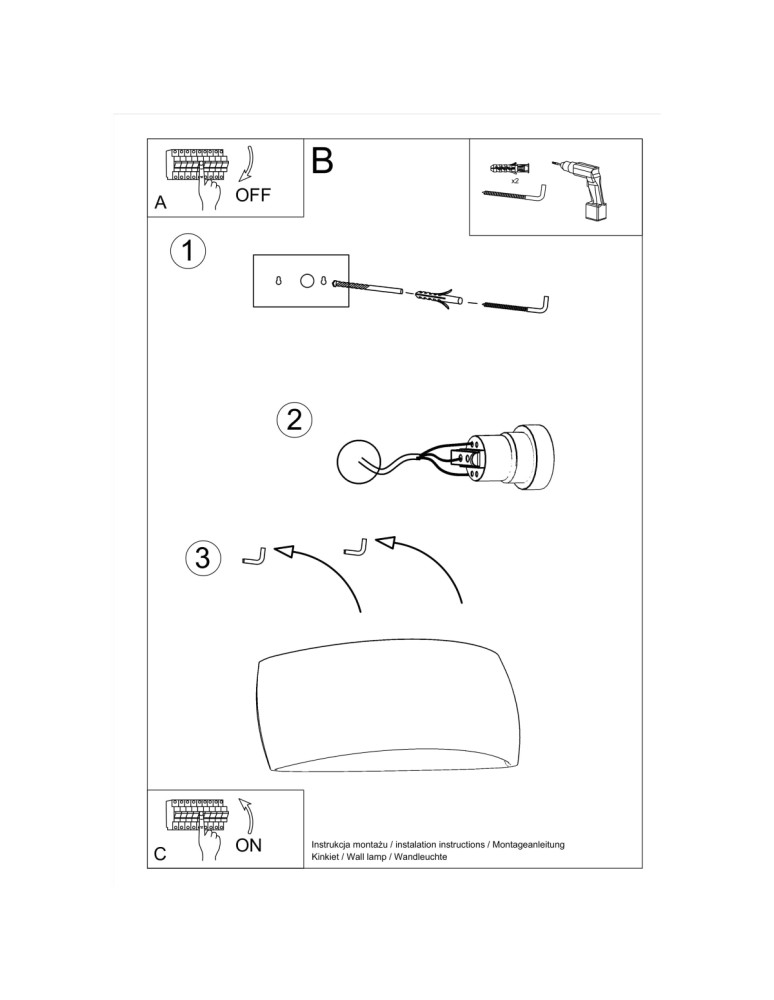 A
OFF
B
x2
1
2
3
C
ON
Instrukcja montażu / instalation instructions / Montageanleitung
Kinkiet / Wall lamp / Wandleuchte