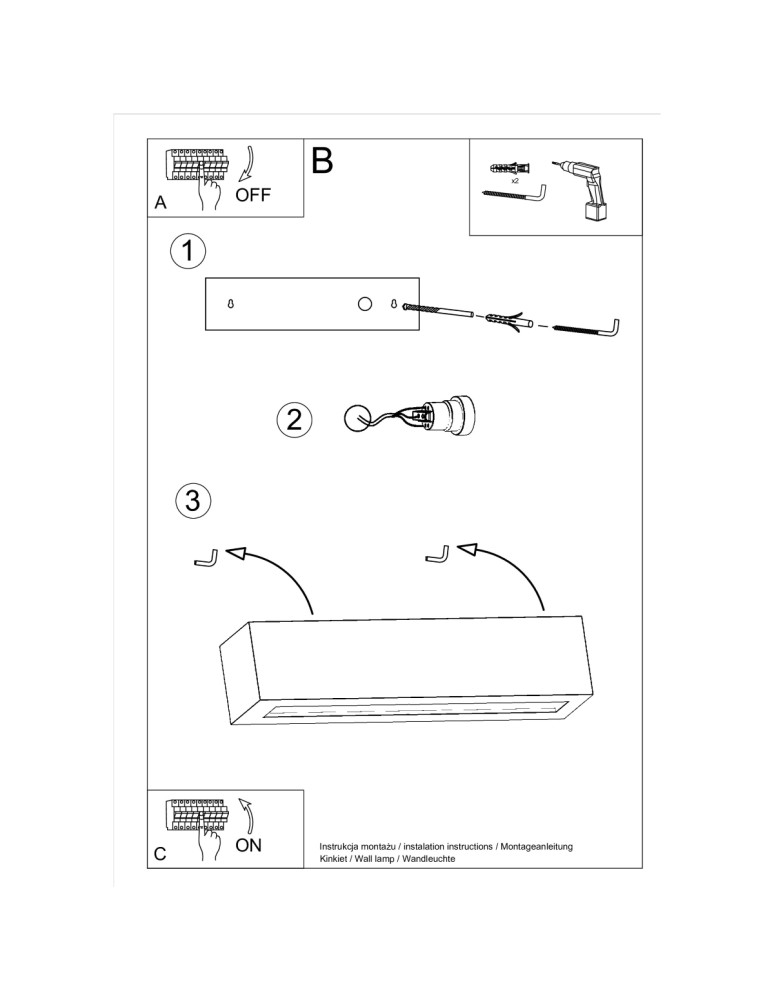 A
OFF
B
x2
1
2
3
C
ON
Instrukcja montażu / installation instructions / Montageanleitung
Kinkiet / Wall lamp / Wandleuchte