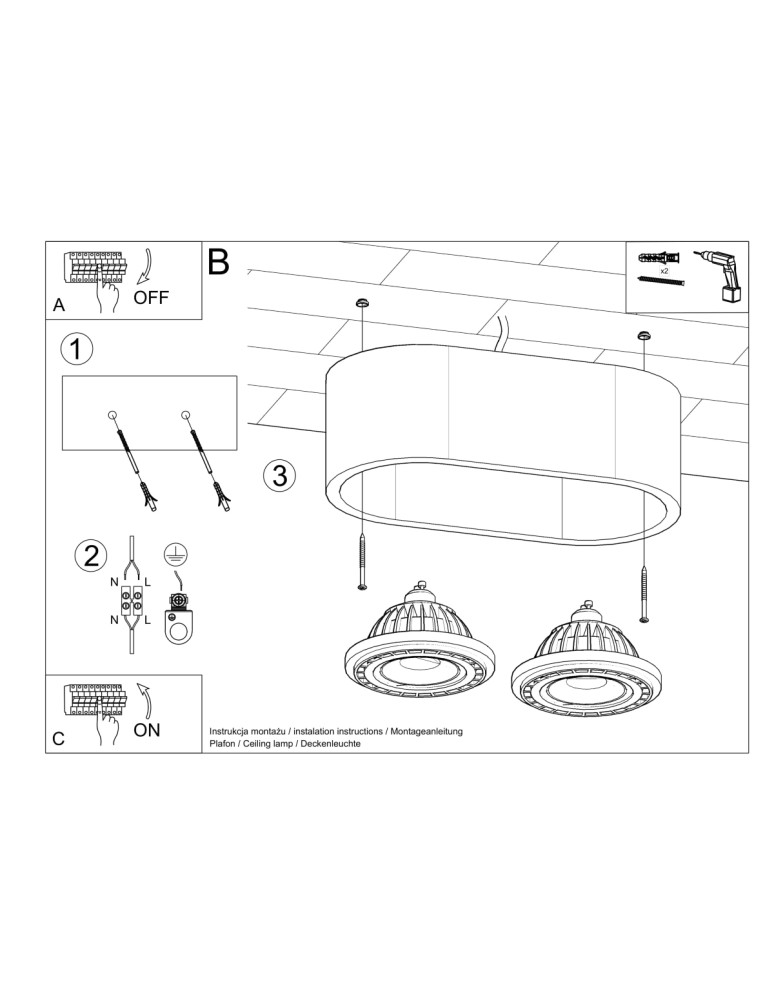 A
OFF
B
x2
1
2
N
L
N
L
3
C
ON
Instrukcja montażu / instalation instructions / Montageanleitung
Plafon / Ceiling lamp / Deckenleuchte