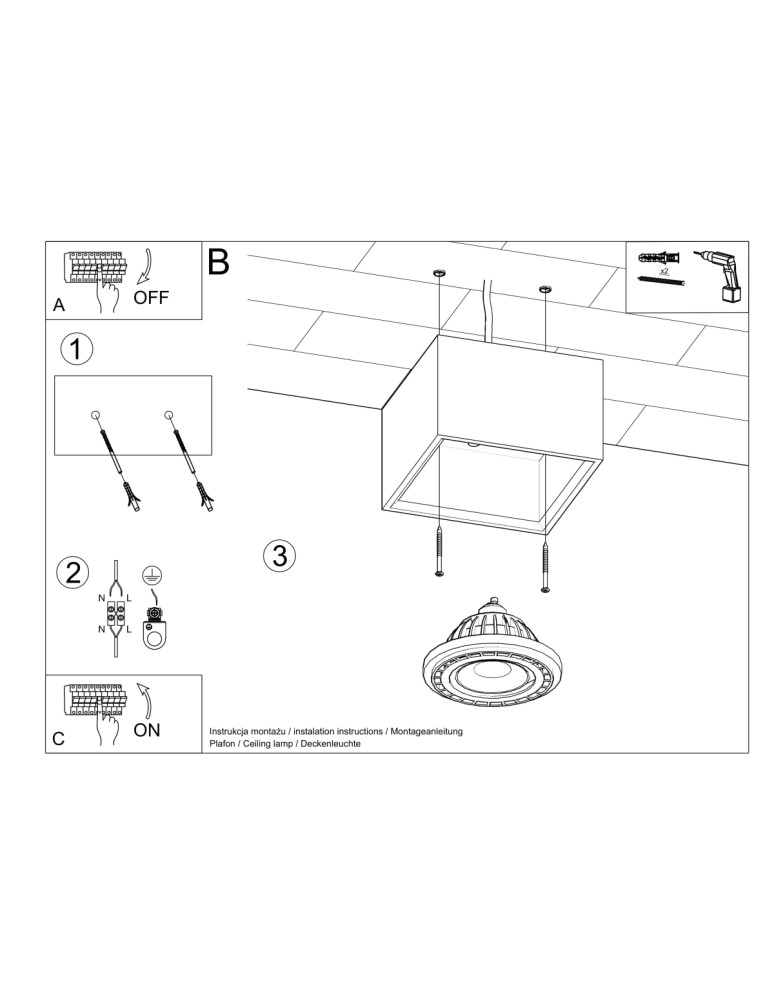 A

OFF

B

x2

1

2

N L

N L

3

C

ON

Instrukcja montażu / instalation instructions / Montageanleitung
Plafon / Ceiling lamp / Deckenleuchte