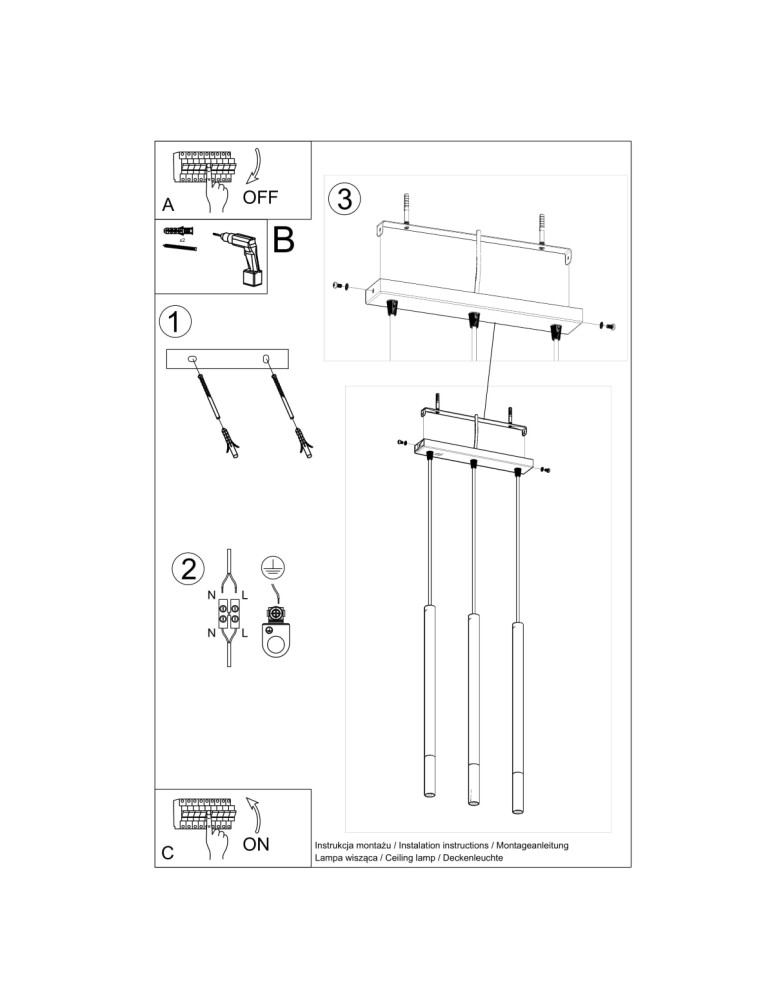 A
OFF

B

1

2

N L
N L

3

C
ON

Instrukcja montażu / Instalation instructions / Montageanleitung
Lampa wisząca / Ceiling lamp / Deckenleuchte